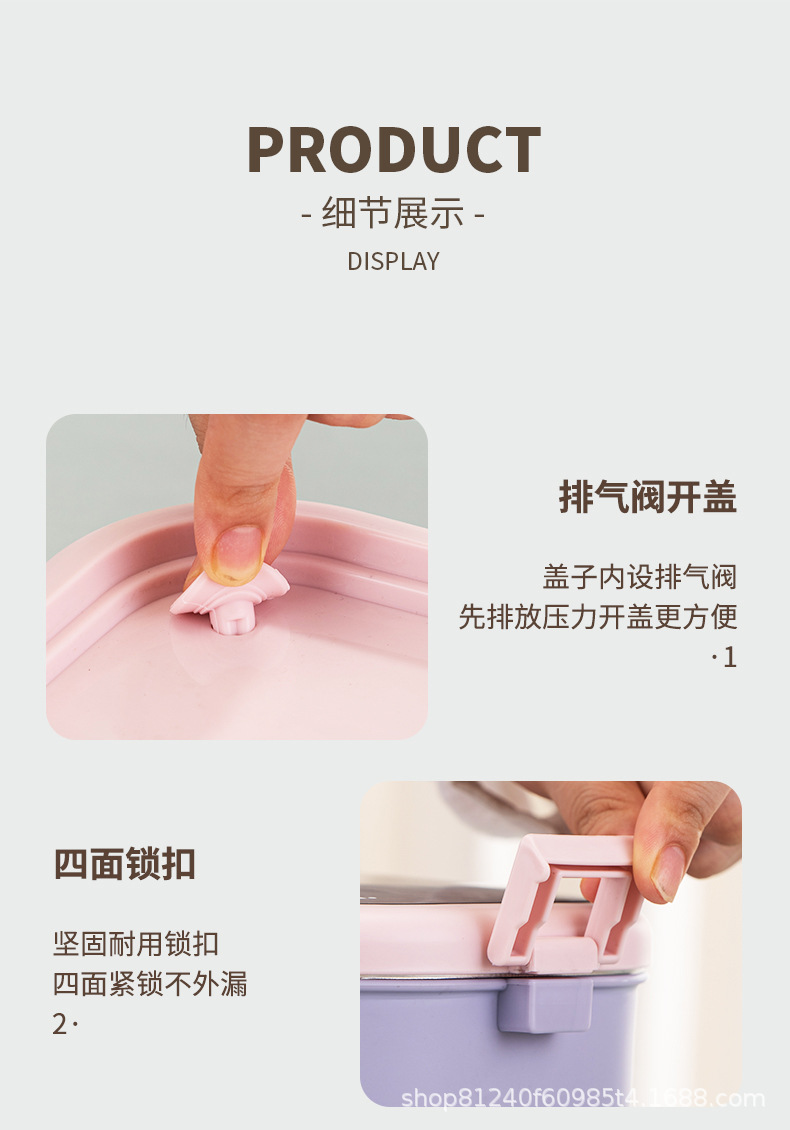 PRODUCT
- 细节展示 -
DISPLAY

排气阀开盖

盖子内设排气阀
先排放压力开盖更方便
·1

四面锁扣

坚固耐用锁扣
四面紧锁不外漏
2·

shop81240f60985t4.1688.com