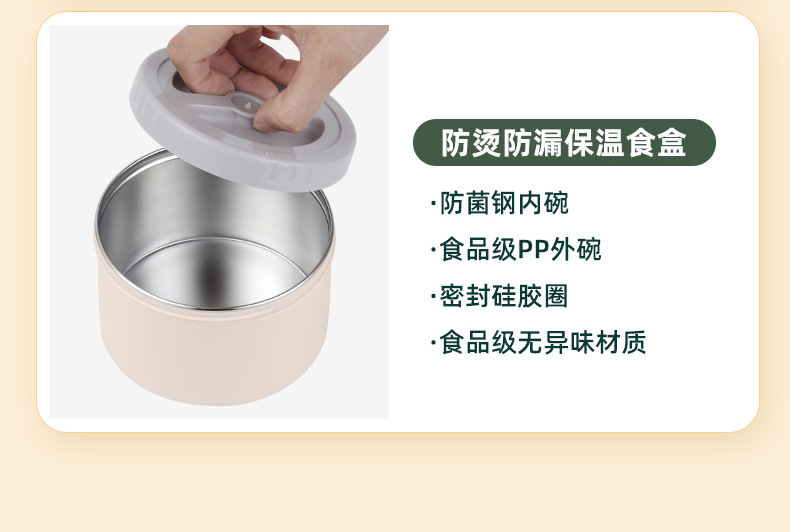 防烫防漏保温食盒

·防菌钢内碗

·食品级PP外碗

·密封硅胶圈

·食品级无异味材质