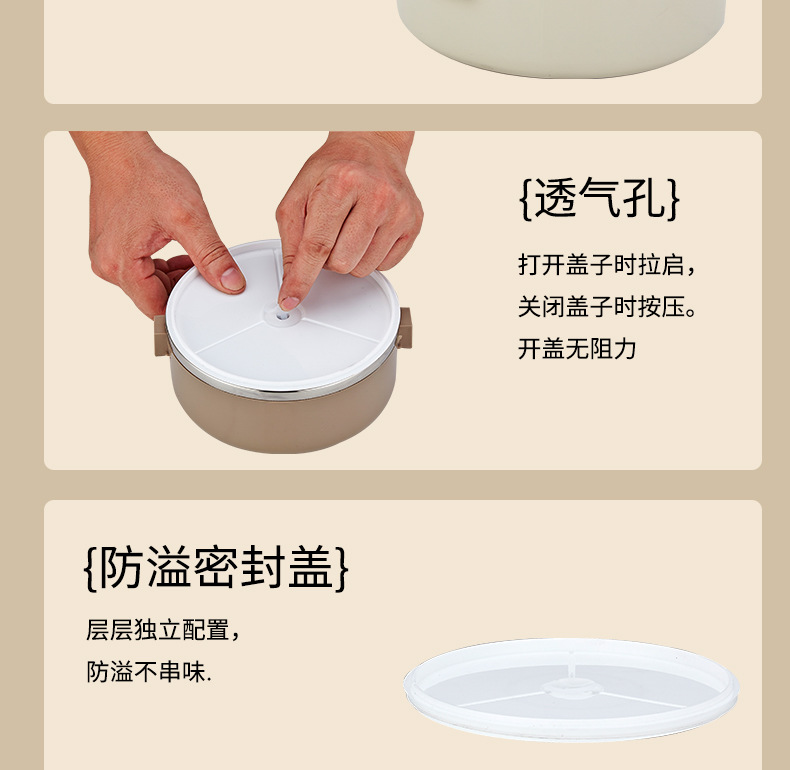 {透气孔}

打开盖子时拉启，
关闭盖子时按压。
开盖无阻力

{防溢密封盖}

层层独立配置，
防溢不串味.