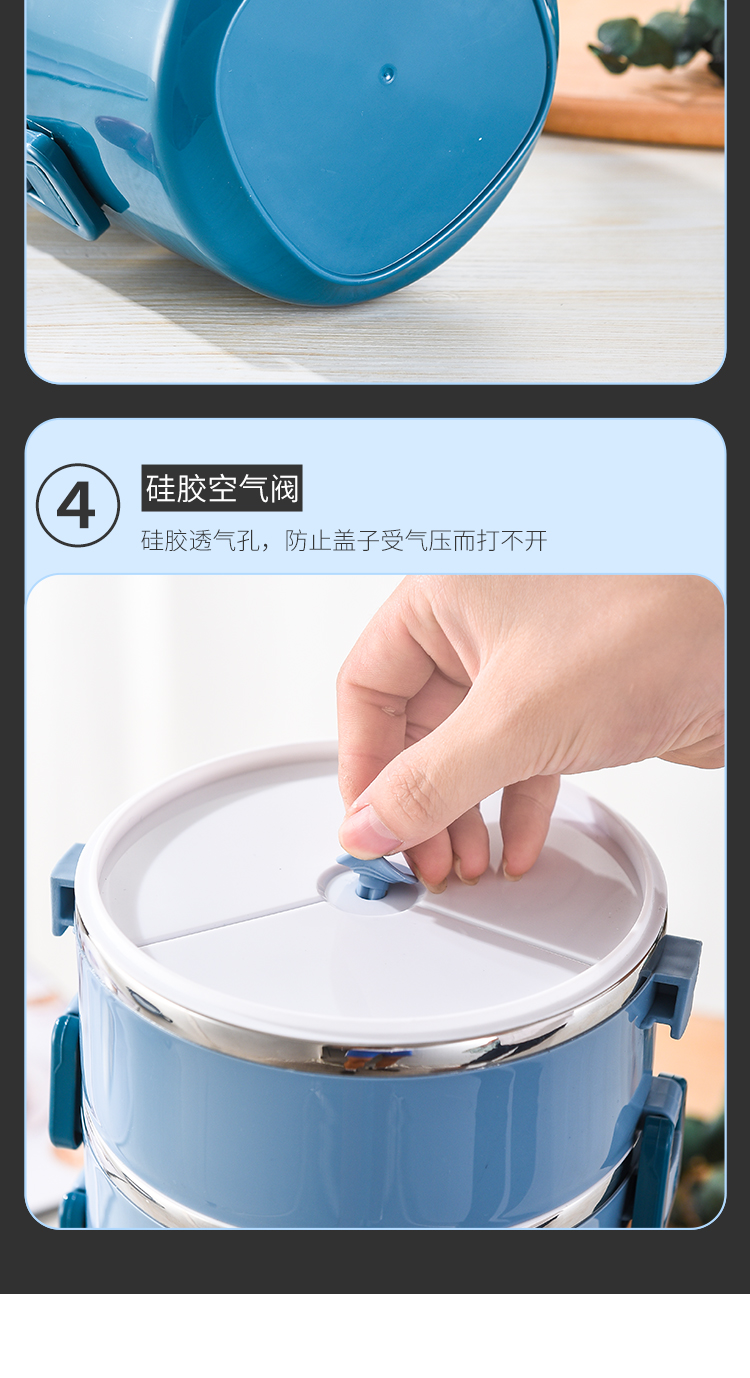 ④ 硅胶空气阀

硅胶透气孔，防止盖子受气压而打不开