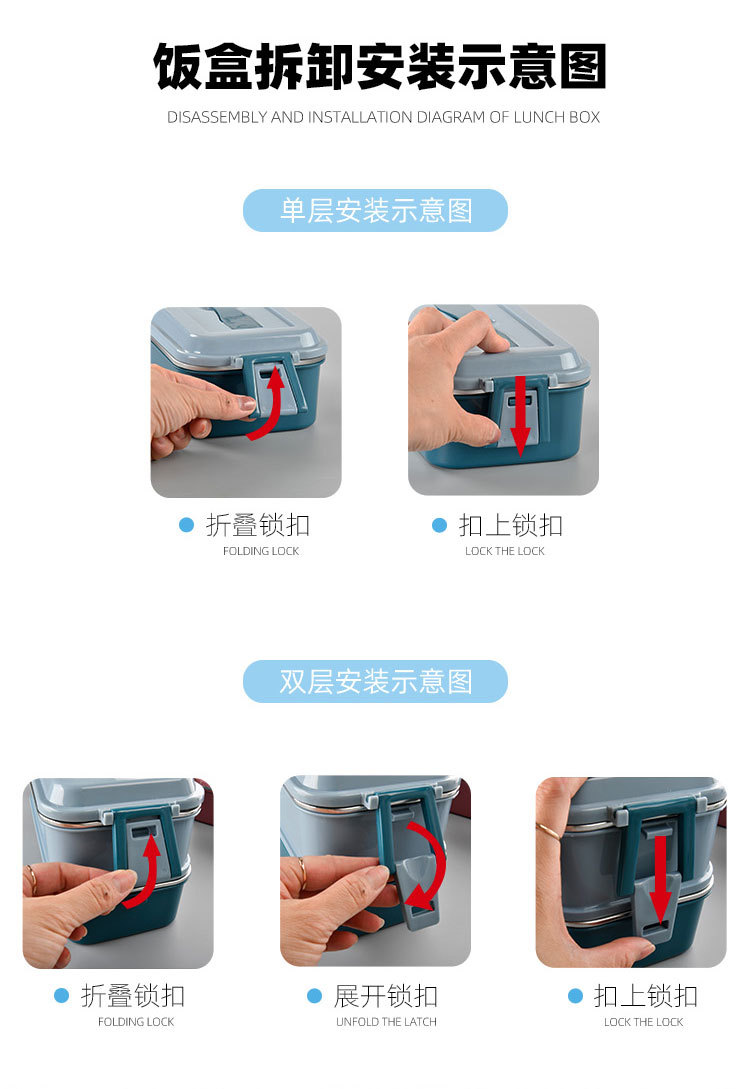 饭盒拆卸安装示意图

DISASSEMBLY AND INSTALLATION DIAGRAM OF LUNCH BOX

单层安装示意图

折叠锁扣
FOLDING LOCK

扣上锁扣
LOCK THE LOCK

双层安装示意图

折叠锁扣
FOLDING LOCK

展开锁扣
UNFOLD THE LATCH

扣上锁扣
LOCK THE LOCK