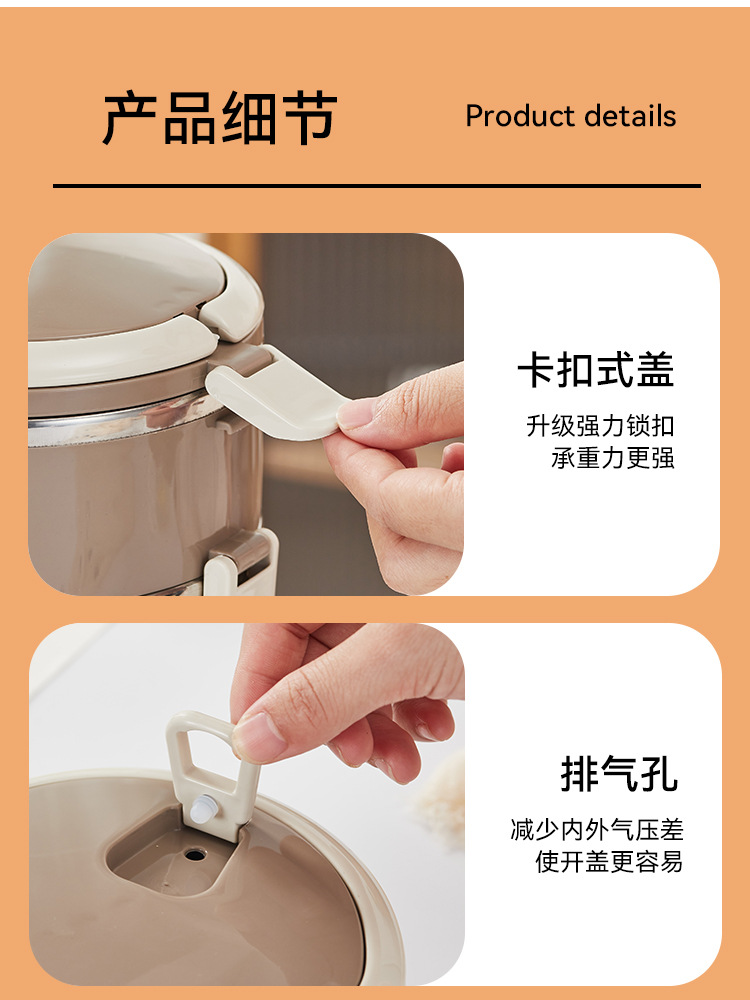 产品细节

Product details

卡扣式盖

升级强力锁扣
承重力更强

排气孔

减少内外气压差
使开盖更容易