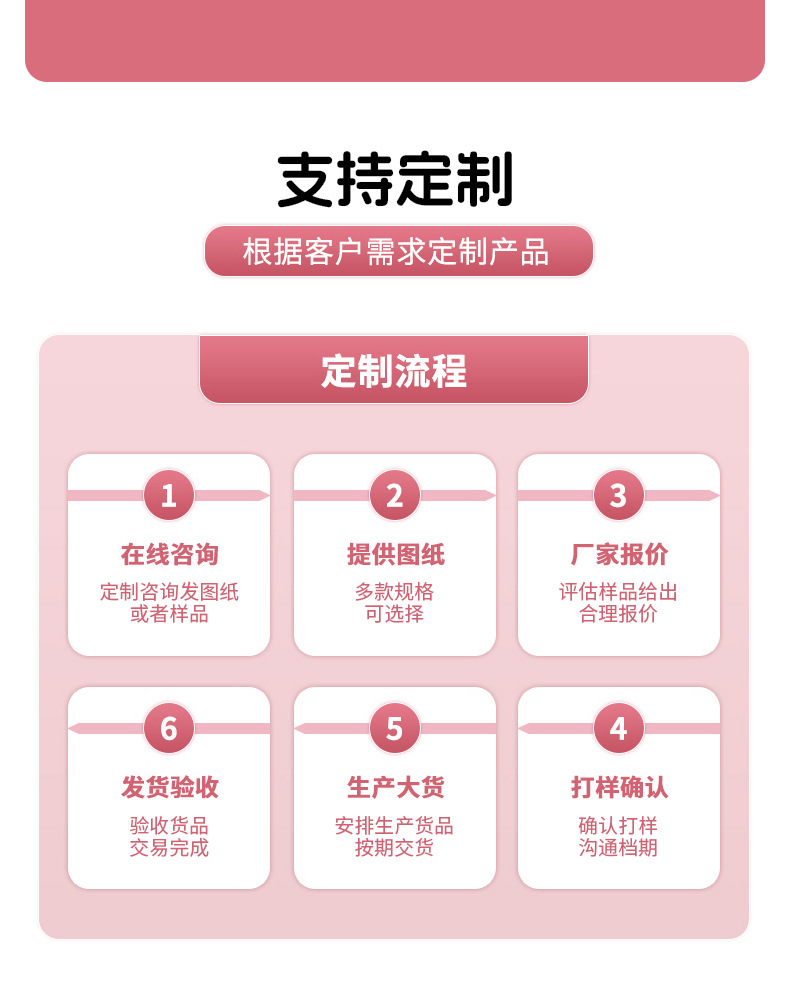 支持定制

根据客户需求定制产品

定制流程

1

在线咨询

定制咨询发图纸
或者样品

2

提供图纸

多款规格
可选择

3

厂家报价

评估样品给出
合理报价

6

发货验收

验收货品
交易完成

5

生产大货

安排生产货品
按期交货

4

打样确认

确认打样
沟通档期