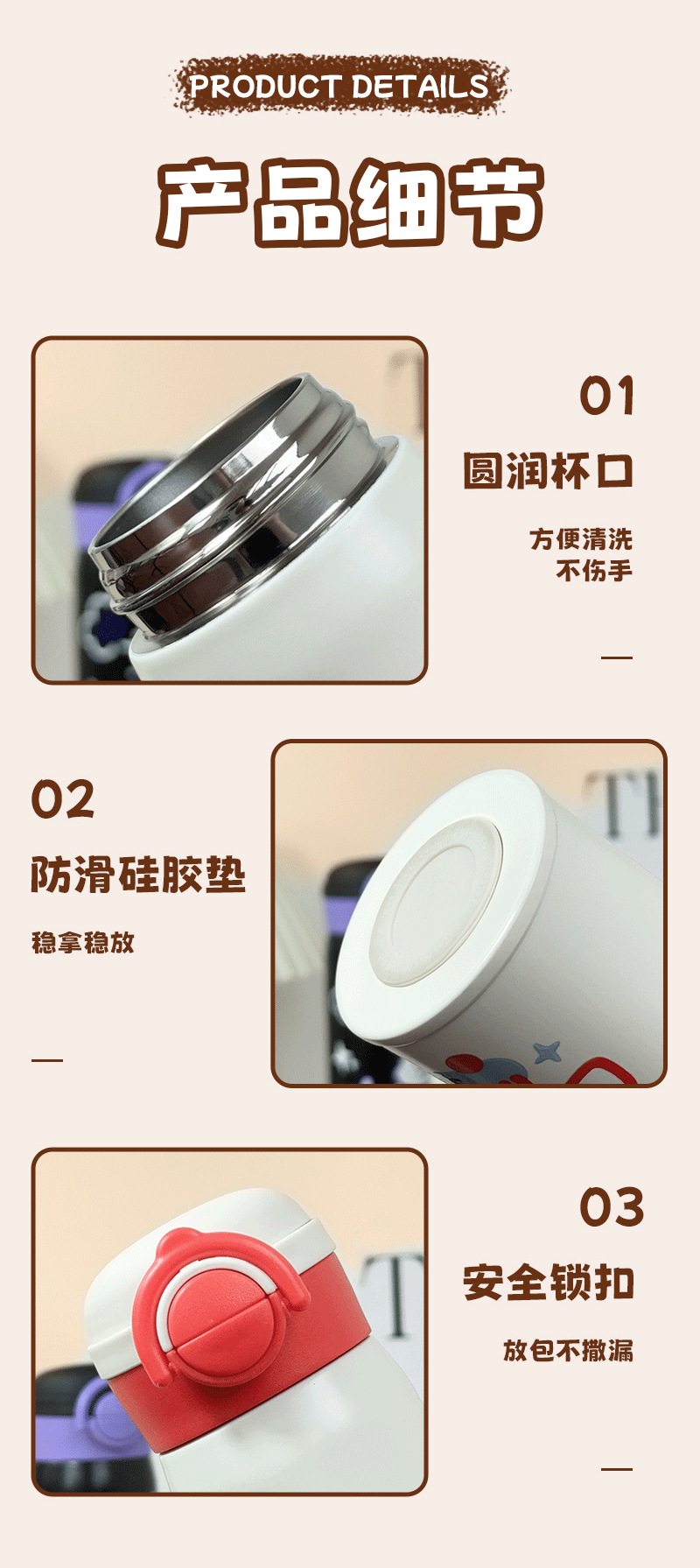 PRODUCT DETAILS

产品细节

01

圆润杯口

方便清洗
不伤手

02

防滑硅胶垫

稳拿稳放

03

安全锁扣

放包不撒漏