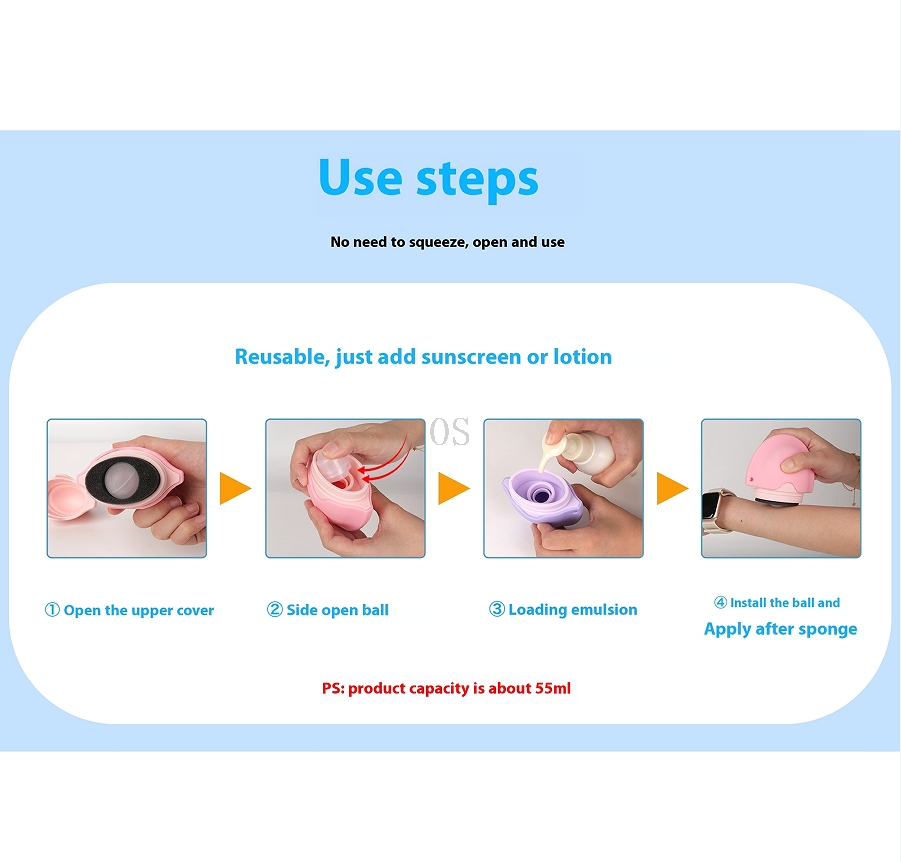 Use steps

No need to squeeze, open and use

Reusable, just add sunscreen or lotion

OS

① Open the upper cover

② Side open ball

③ Loading emulsion

④ Install the ball and Apply after sponge

PS: product capacity is about 55ml