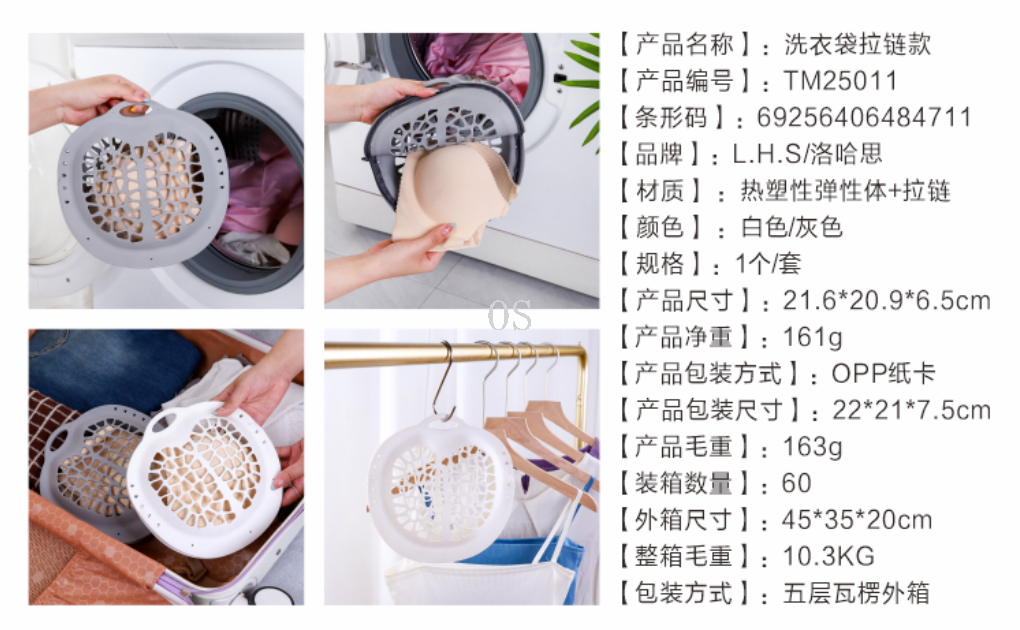 OS

【产品名称】：洗衣袋拉链款
【产品编号】：TM25011
【条形码】：69256406484711
【品牌】：L.H.S/洛哈思
【材质】：热塑性弹性体+拉链
【颜色】：白色/灰色
【规格】：1个/套
【产品尺寸】：21.6*20.9*6.5cm
【产品净重】：161g
【产品包装方式】：OPP纸卡
【产品包装尺寸】：22*21*7.5cm
【产品毛重】：163g
【装箱数量】：60
【外箱尺寸】：45*35*20cm
【整箱毛重】：10.3KG
【包装方式】：五层瓦楞外箱