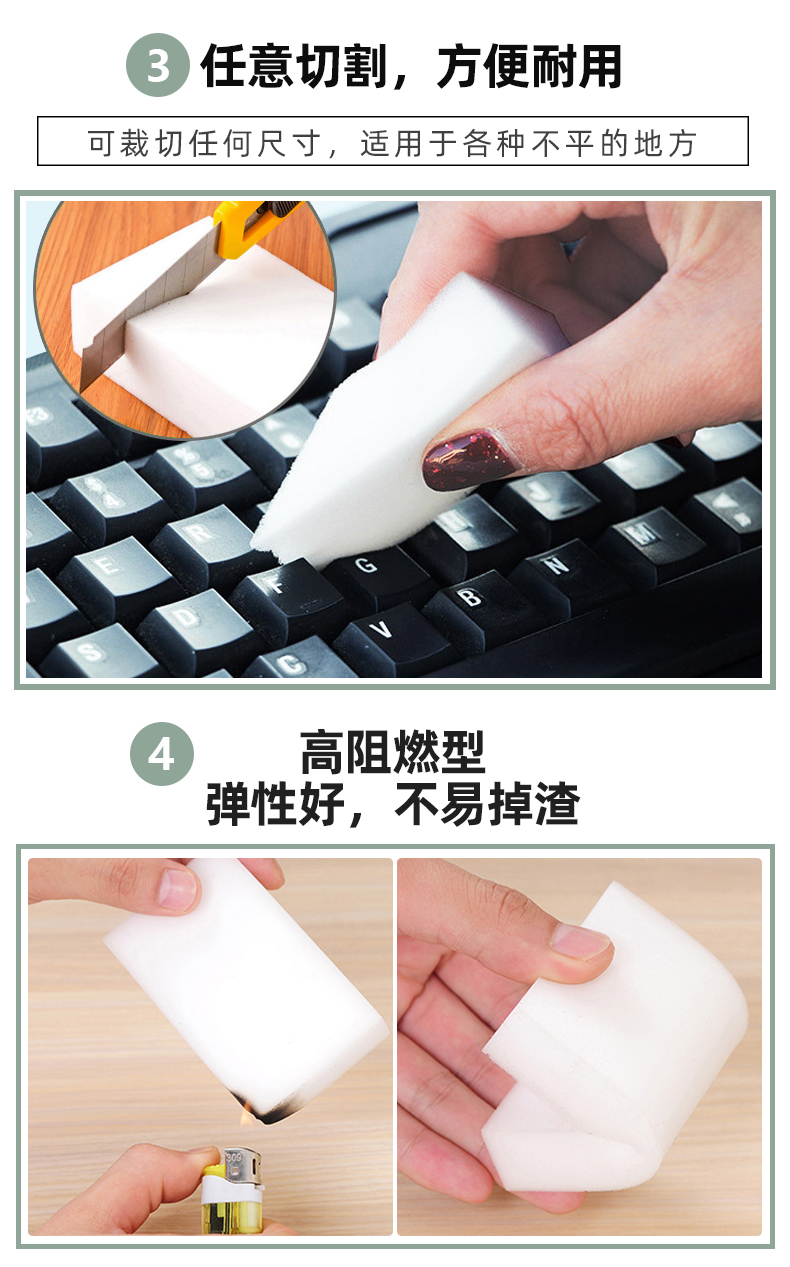 3 任意切割，方便耐用

可裁切任何尺寸，适用于各种不平的地方

4 高阻燃型
弹性好，不易掉渣