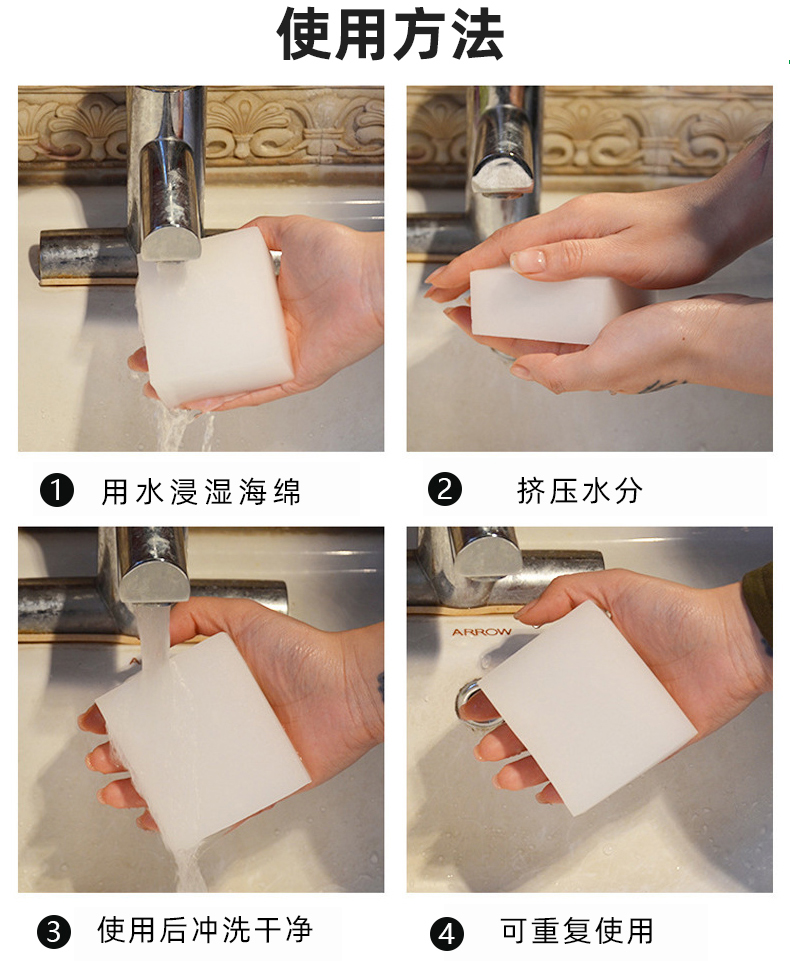 使用方法

❶ 用水浸湿海绵

❷ 挤压水分

ARROW

❸ 使用后冲洗干净

❹ 可重复使用