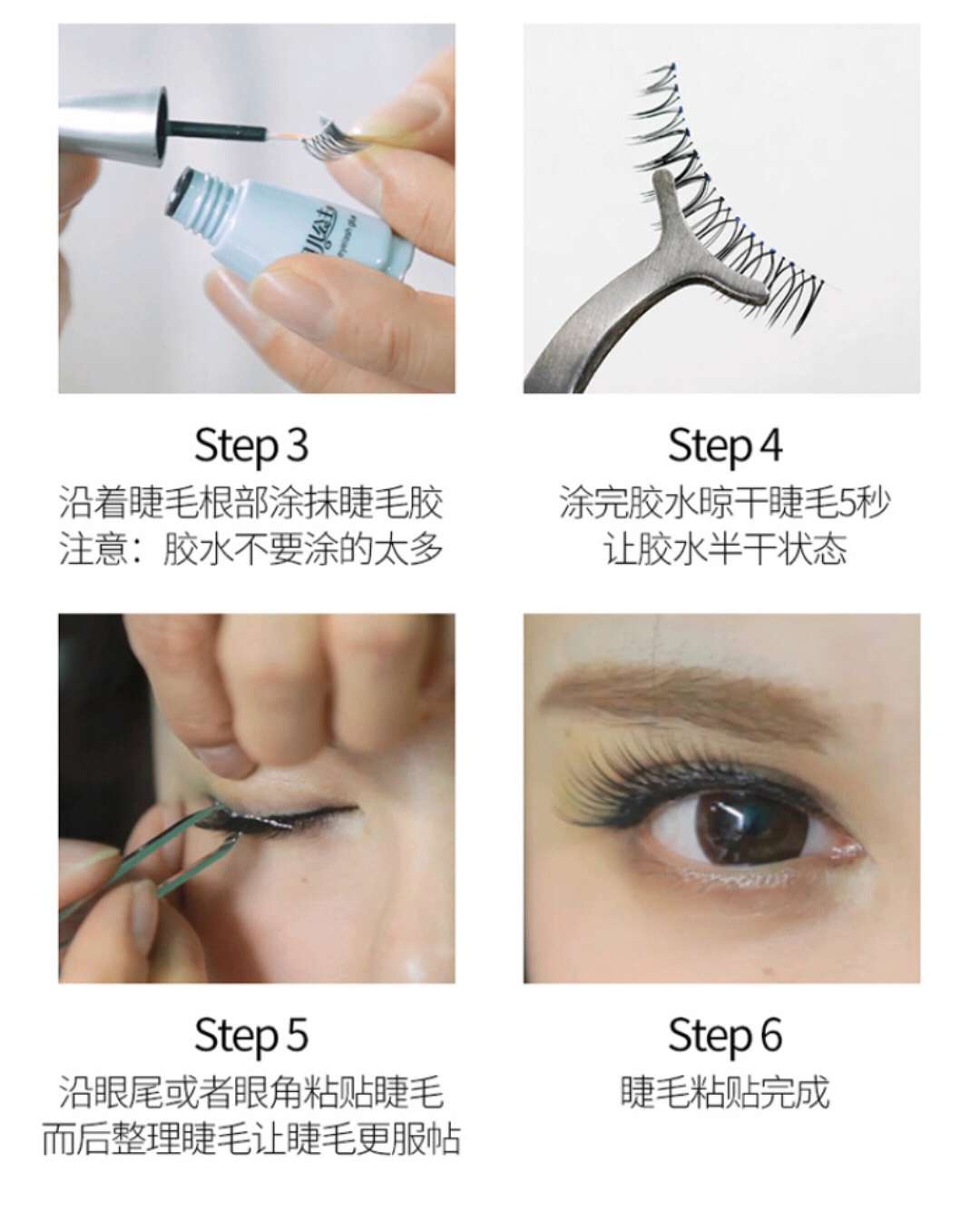 Step 3
沿着睫毛根部涂抹睫毛胶
注意：胶水不要涂的太多

Step 4
涂完胶水晾干睫毛5秒
让胶水半干状态

Step 5
沿眼尾或者眼角粘贴睫毛
而后整理睫毛让睫毛更服帖

Step 6
睫毛粘贴完成