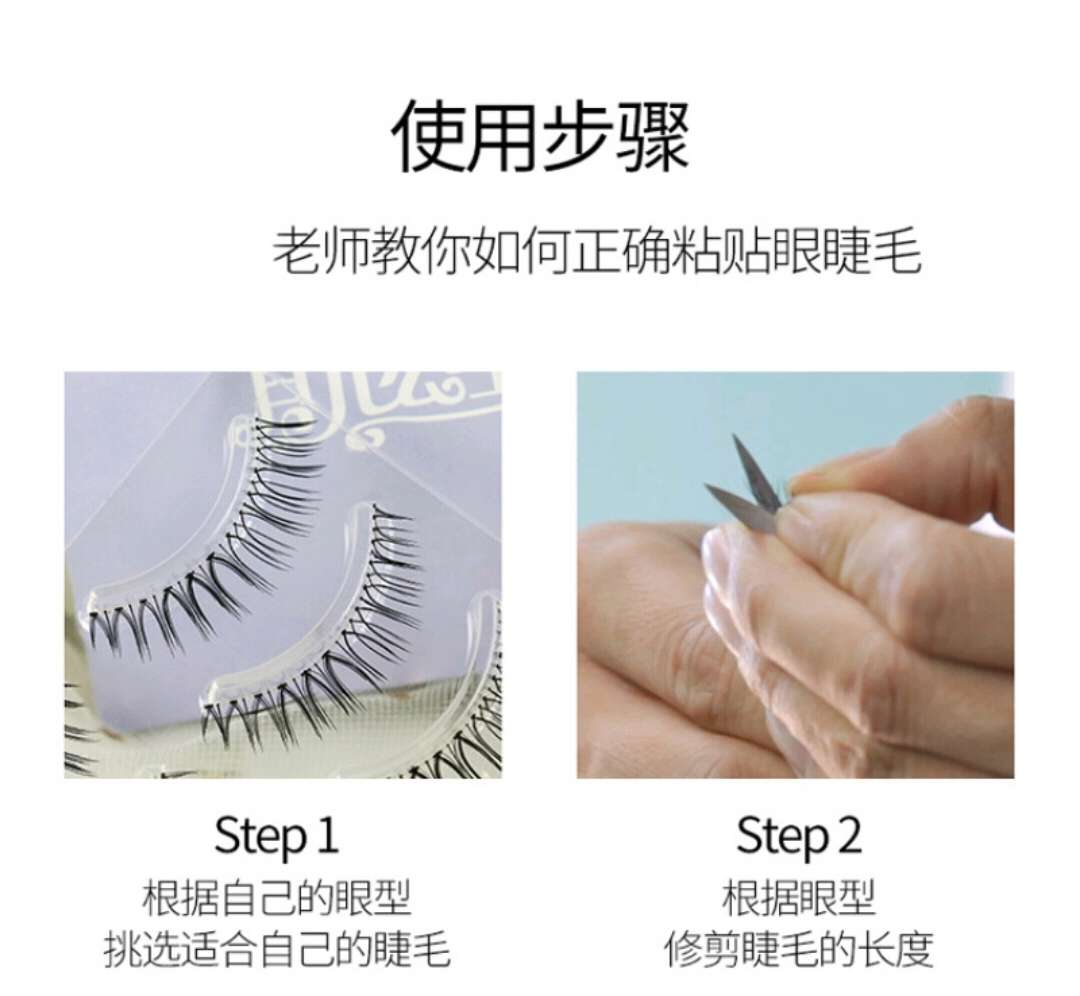 使用步骤

老师教你如何正确粘贴眼睫毛

Step 1
根据自己的眼型
挑选适合自己的睫毛

Step 2
根据眼型
修剪睫毛的长度