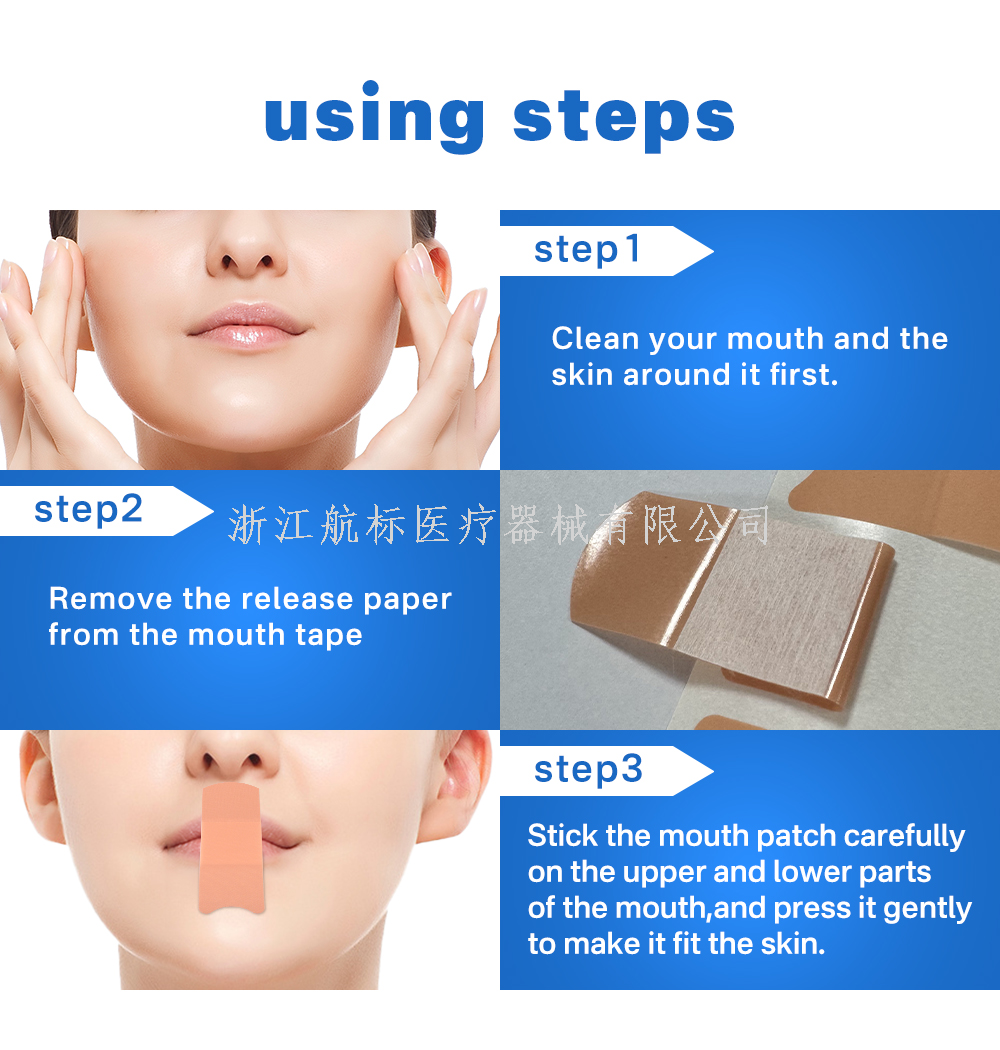 using steps

step1

Clean your mouth and the skin around it first.

step2

浙江航标医疗器械有限公司

Remove the release paper from the mouth tape

step3

Stick the mouth patch carefully on the upper and lower parts of the mouth,and press it gently to make it fit the skin.