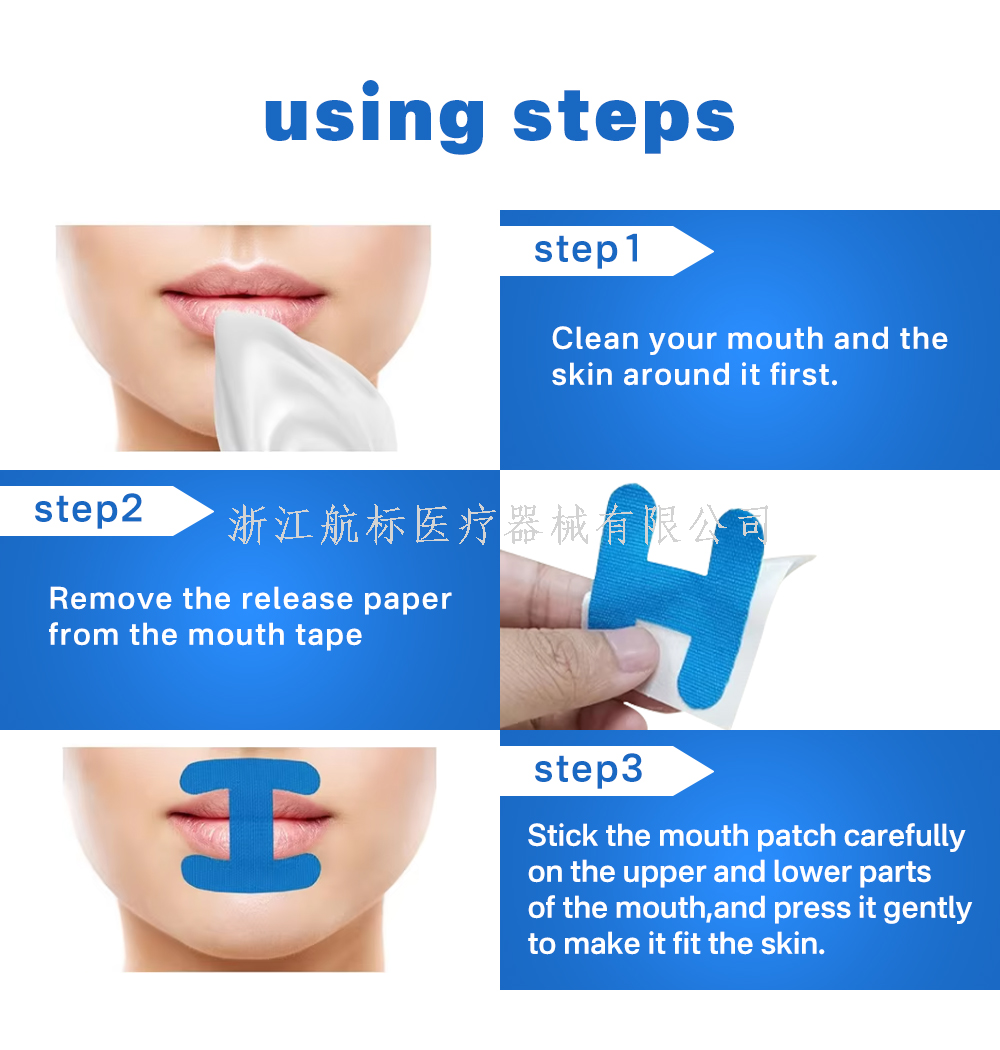 using steps

step1

Clean your mouth and the skin around it first.

step2

浙江航标医疗器械有限公司

Remove the release paper from the mouth tape

step3

Stick the mouth patch carefully on the upper and lower parts of the mouth,and press it gently to make it fit the skin.