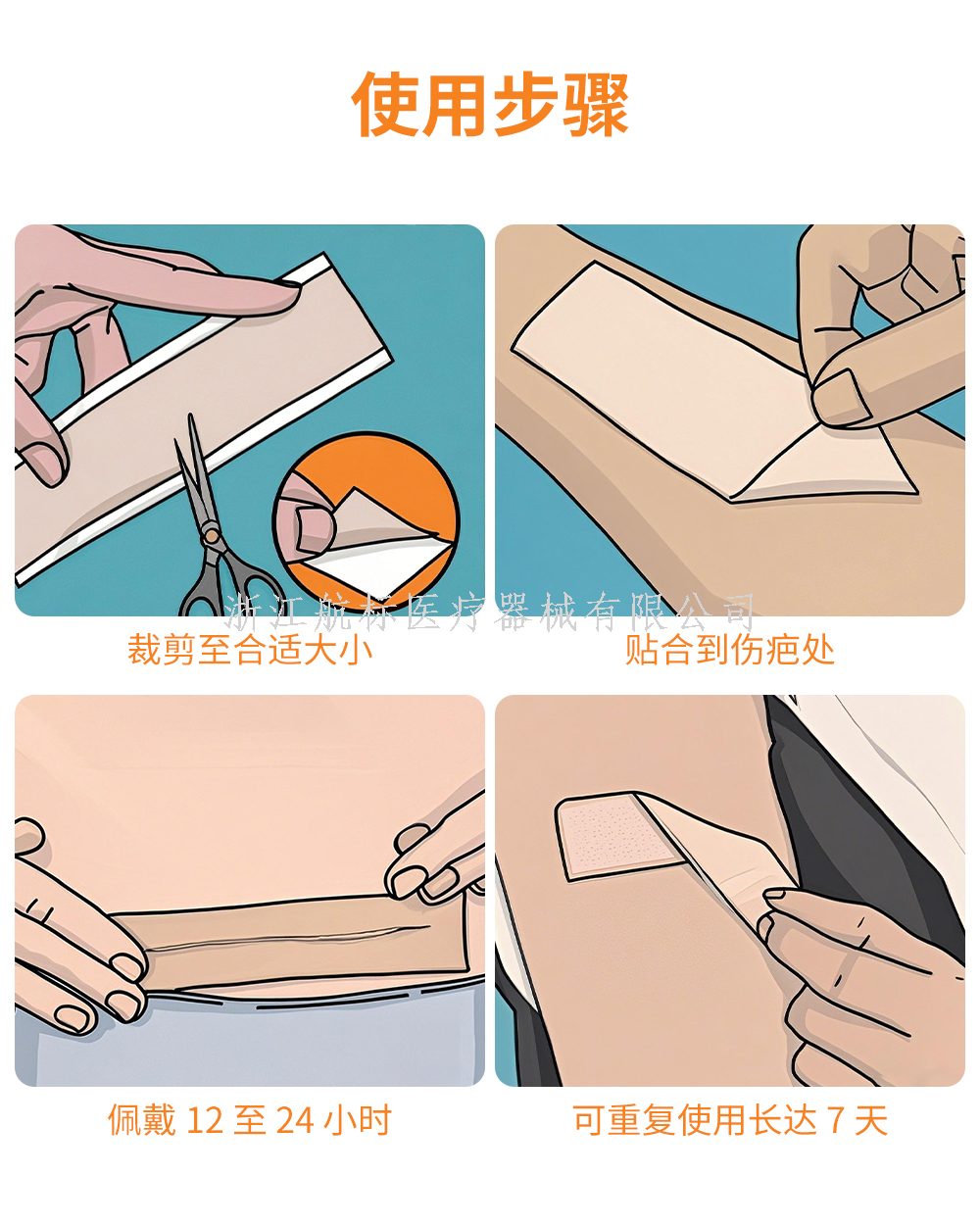 使用步骤

浙江航标医疗器械有限公司

裁剪至合适大小

贴合到伤疤处

佩戴 12 至 24 小时

可重复使用长达 7 天