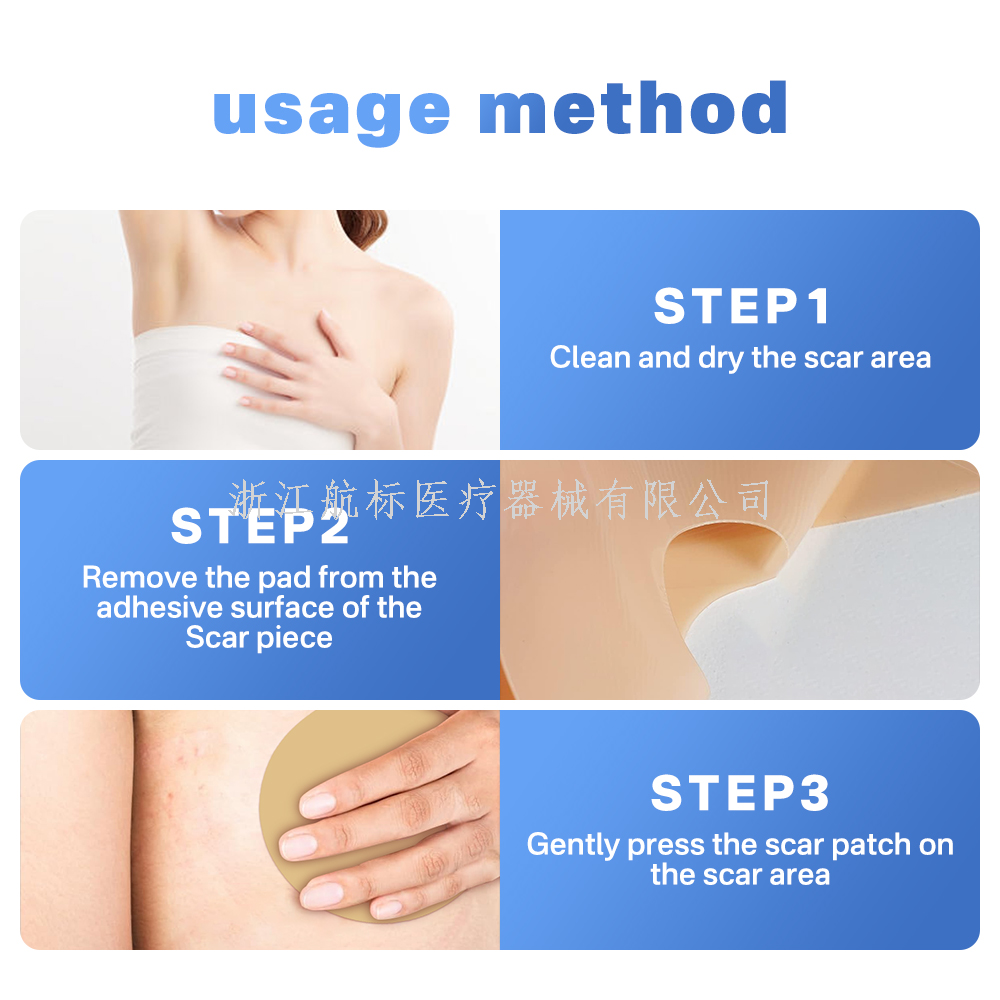 usage method

STEP1
Clean and dry the scar area

浙江航标医疗器械有限公司

STEP2
Remove the pad from the adhesive surface of the Scar piece

STEP3
Gently press the scar patch on the scar area