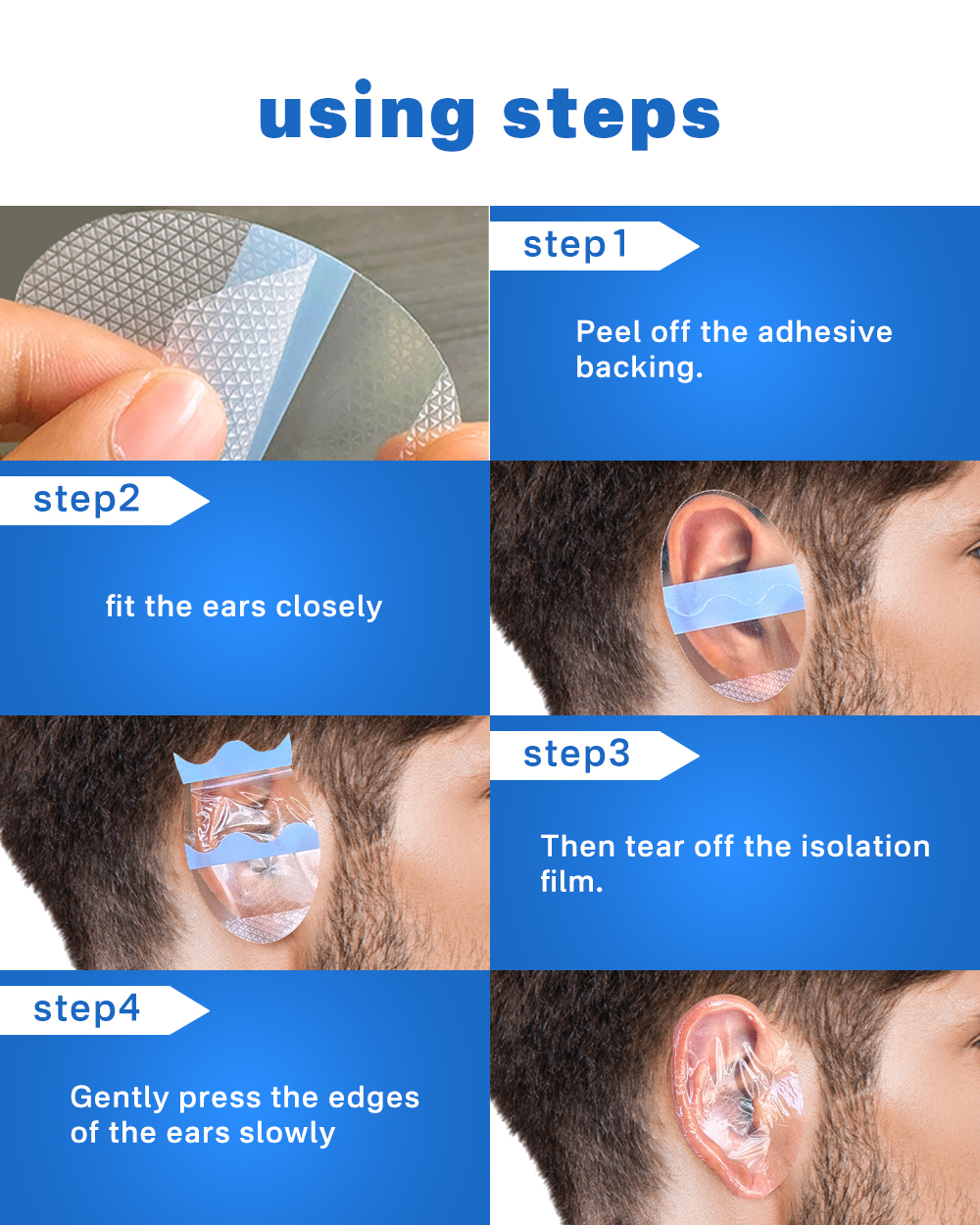 using steps

step1

Peel off the adhesive backing.

step2

fit the ears closely

step3

Then tear off the isolation film.

step4

Gently press the edges of the ears slowly