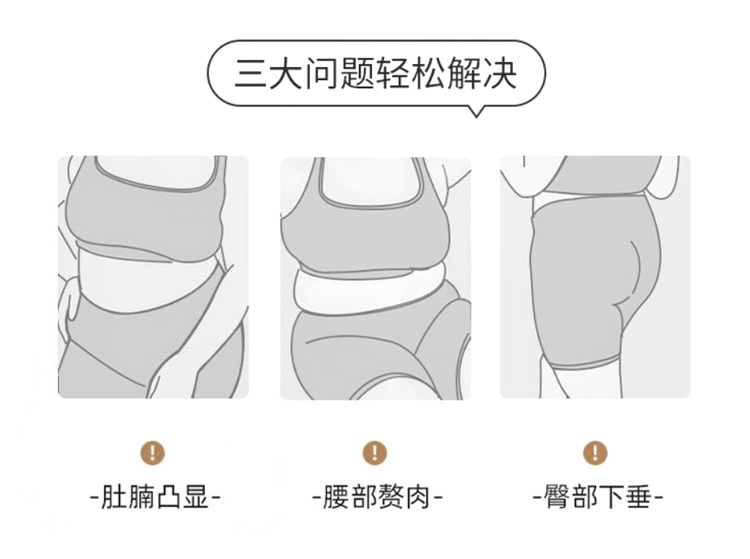 三大问题轻松解决

!
-肚腩凸显-

!
-腰部赘肉-

!
-臀部下垂-