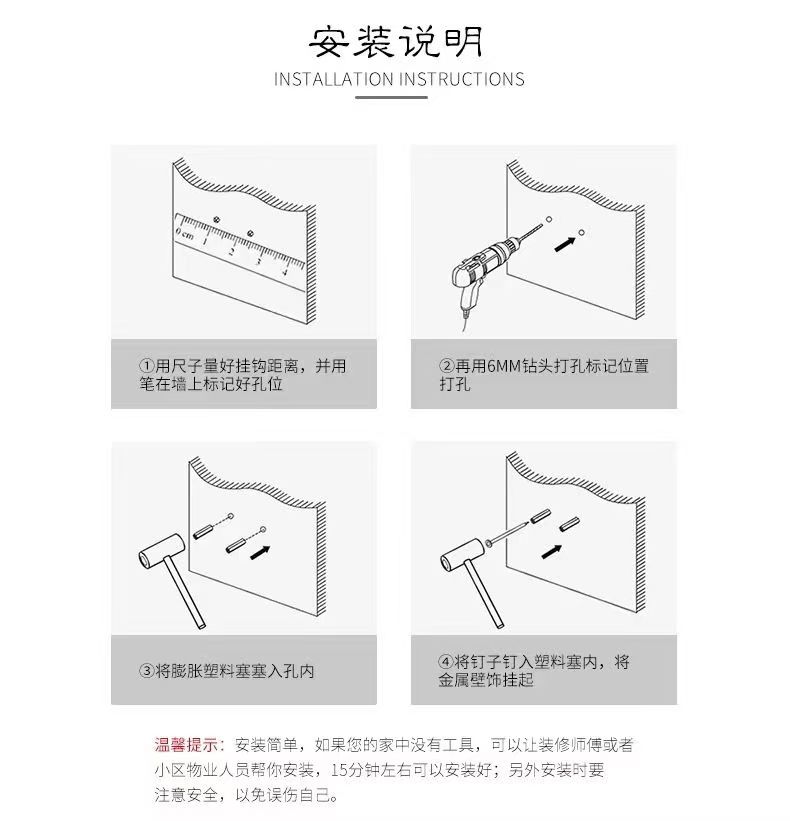 安装说明
INSTALLATION INSTRUCTIONS

0 cm 1 2 3 4

①用尺子量好挂钩距离，并用笔在墙上标记好孔位

②再用6MM钻头打孔标记位置打孔

③将膨胀塑料塞塞入孔内

④将钉子钉入塑料塞内，将金属壁饰挂起

温馨提示：安装简单，如果您的家中没有工具，可以让装修师傅或者小区物业人员帮你安装，15分钟左右可以安装好；另外安装时要注意安全，以免误伤自己。