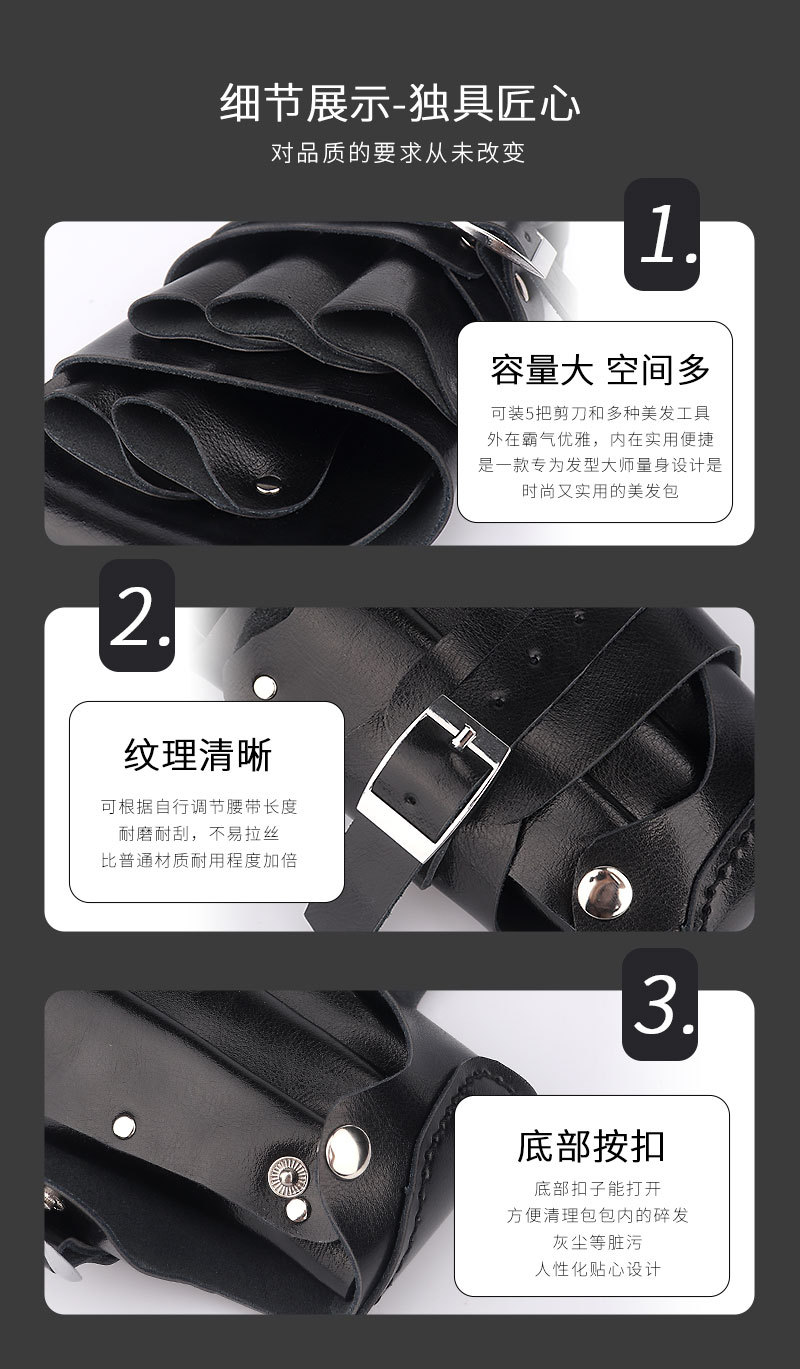 细节展示-独具匠心
对品质的要求从未改变

1.

容量大 空间多
可装5把剪刀和多种美发工具
外在霸气优雅，内在实用便捷
是一款专为发型大师量身设计是
时尚又实用的美发包

2.

纹理清晰
可根据自行调节腰带长度
耐磨耐刮，不易拉丝
比普通材质耐用程度加倍

3.

底部按扣
底部扣子能打开
方便清理包包内的碎发
灰尘等脏污
人性化贴心设计