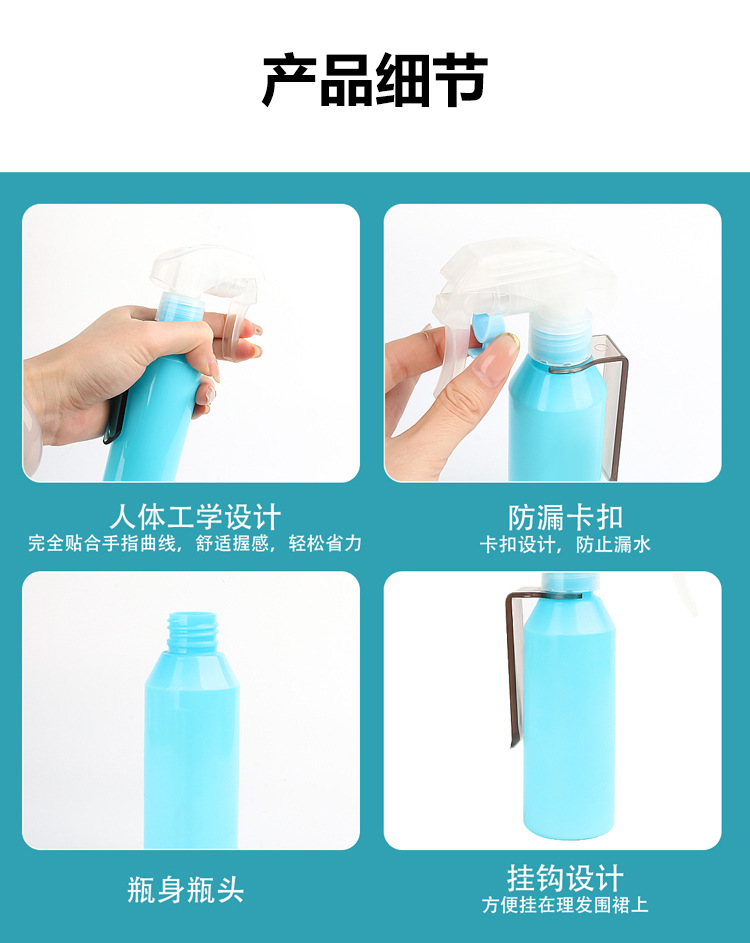 产品细节

人体工学设计
完全贴合手指曲线，舒适握感，轻松省力

防漏卡扣
卡扣设计，防止漏水

瓶身瓶头

挂钩设计
方便挂在理发围裙上