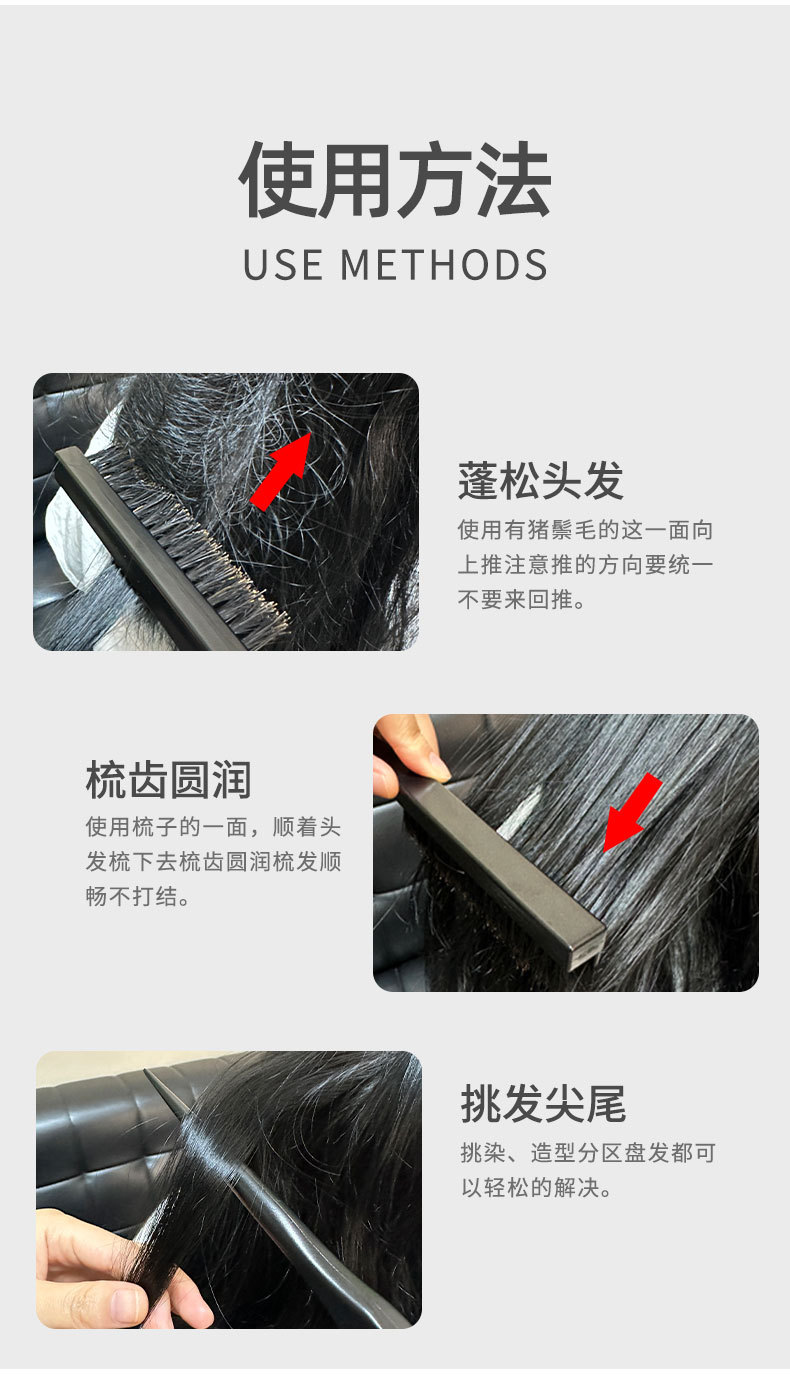 使用方法
USE METHODS

蓬松头发
使用有猪鬃毛的这一面向上推注意推的方向要统一不要来回推。

梳齿圆润
使用梳子的一面，顺着头发梳下去梳齿圆润梳发顺畅不打结。

挑发尖尾
挑染、造型分区盘发都可以轻松的解决。