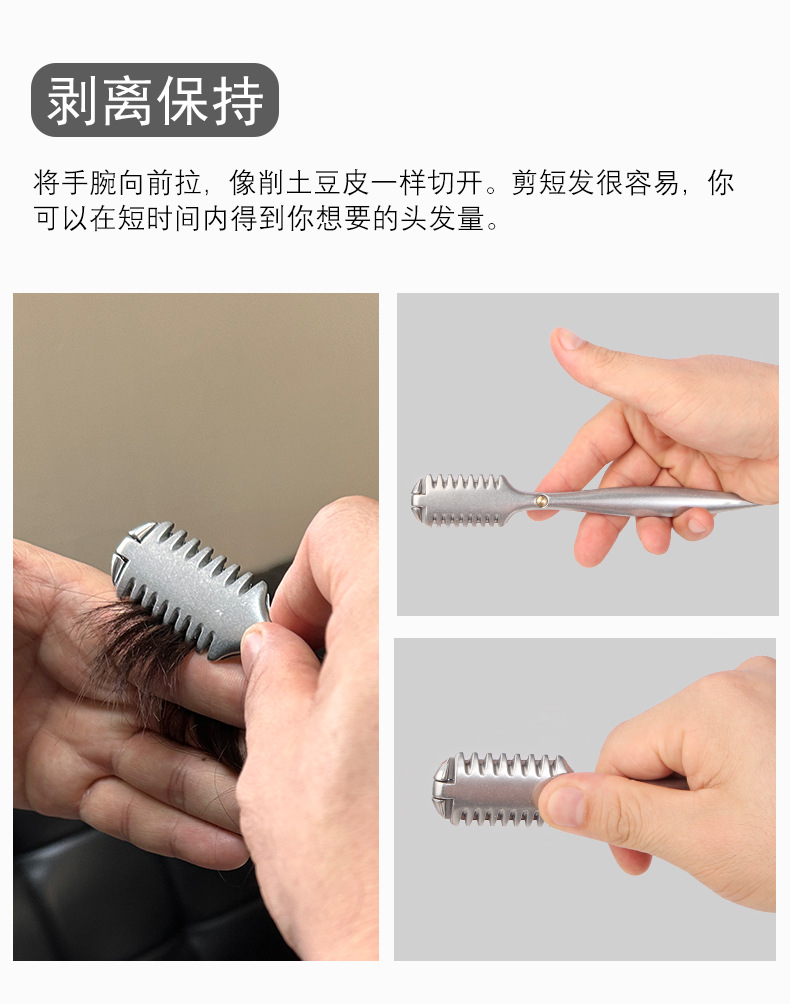 剥离保持

将手腕向前拉，像削土豆皮一样切开。剪短发很容易，你可以在短时间内得到你想要的头发量。