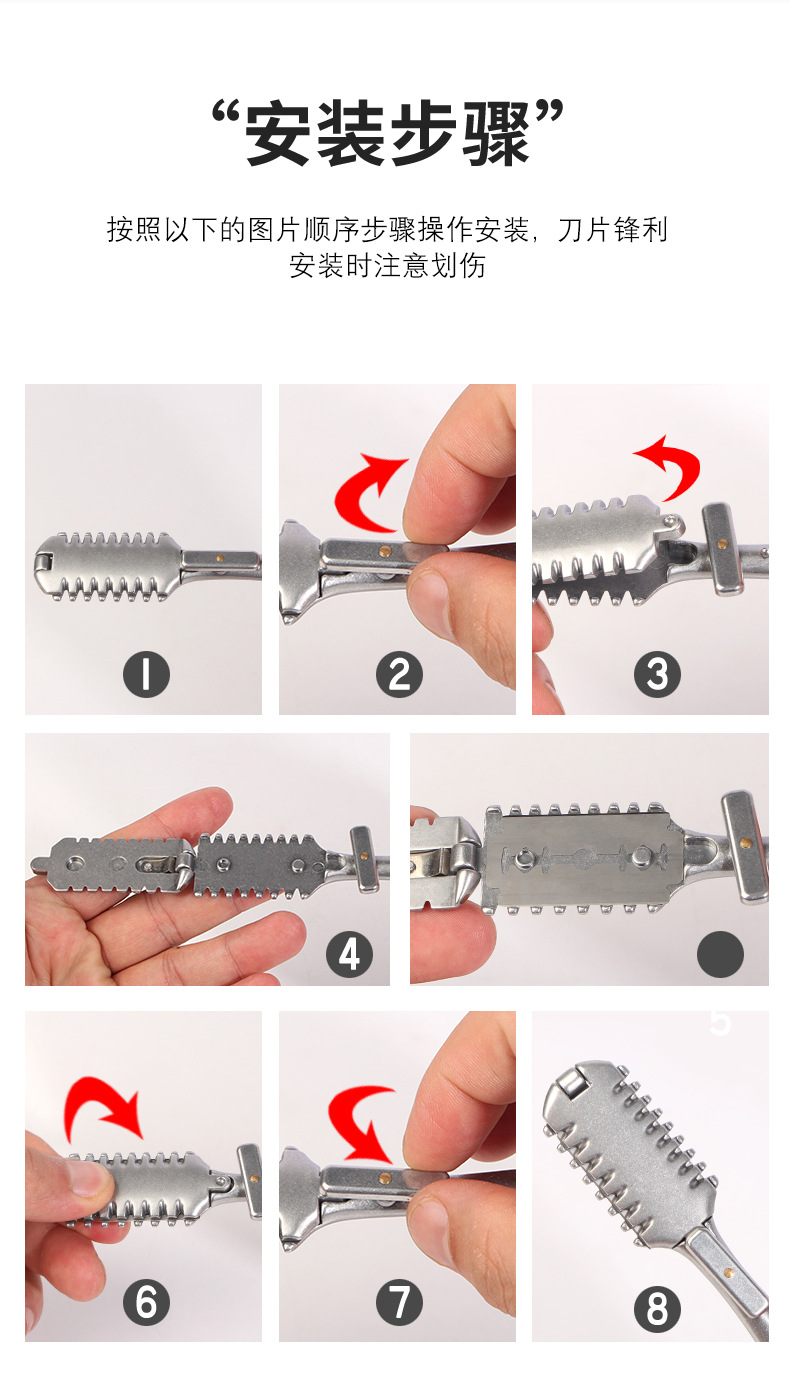 “安装步骤”

按照以下的图片顺序步骤操作安装，刀片锋利
安装时注意划伤

1

2

3

4

5

6

7

8