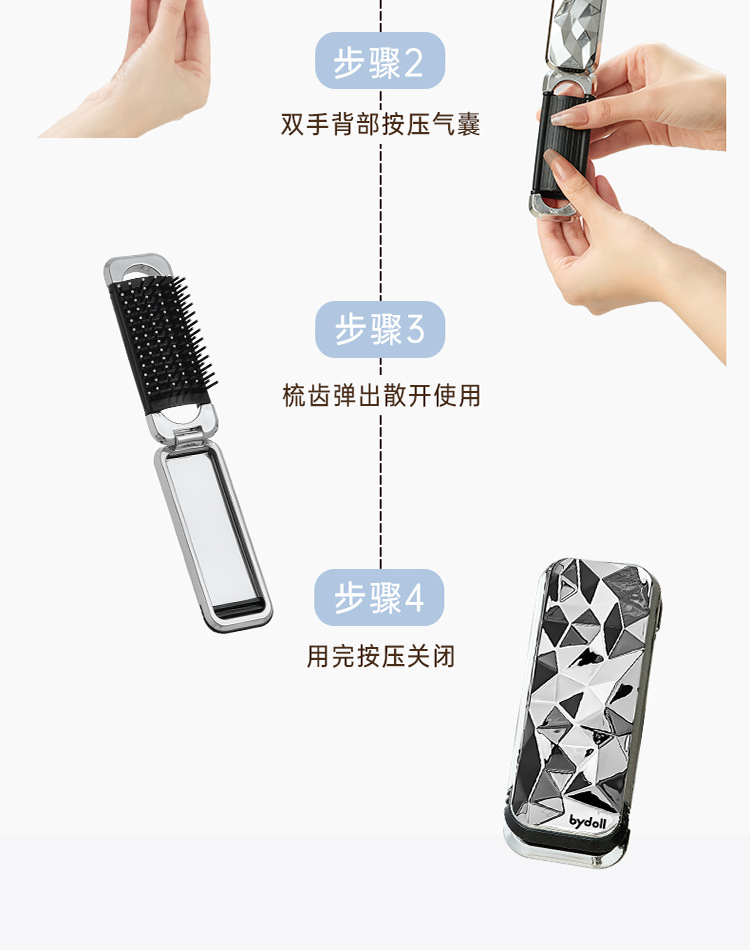 步骤2
双手背部按压气囊

步骤3
梳齿弹出散开使用

步骤4
用完按压关闭

bydoll