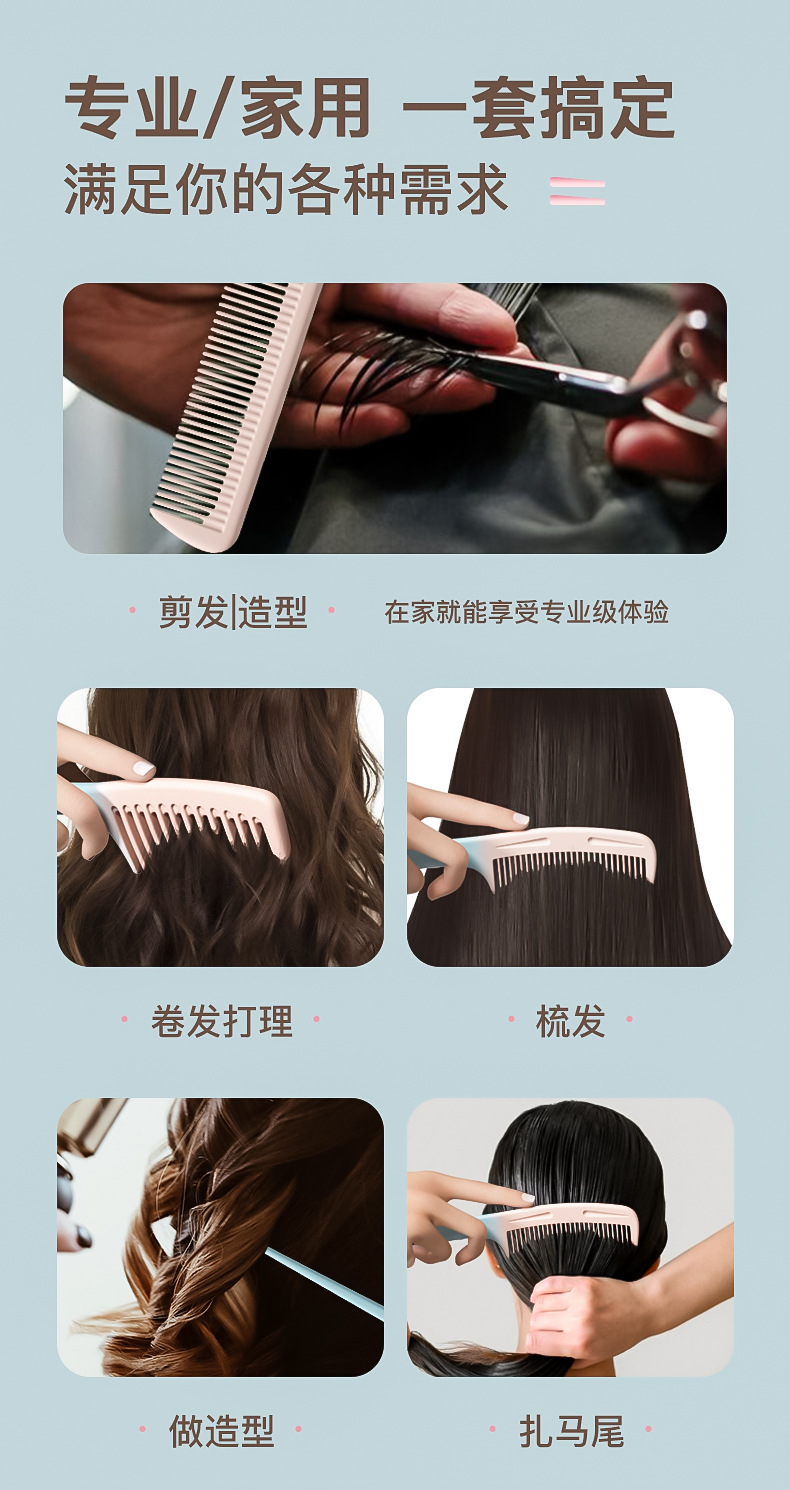 专业/家用 一套搞定
满足你的各种需求

· 剪发|造型 · 在家就能享受专业级体验

· 卷发打理 ·

· 梳发 ·

· 做造型 ·

· 扎马尾 ·