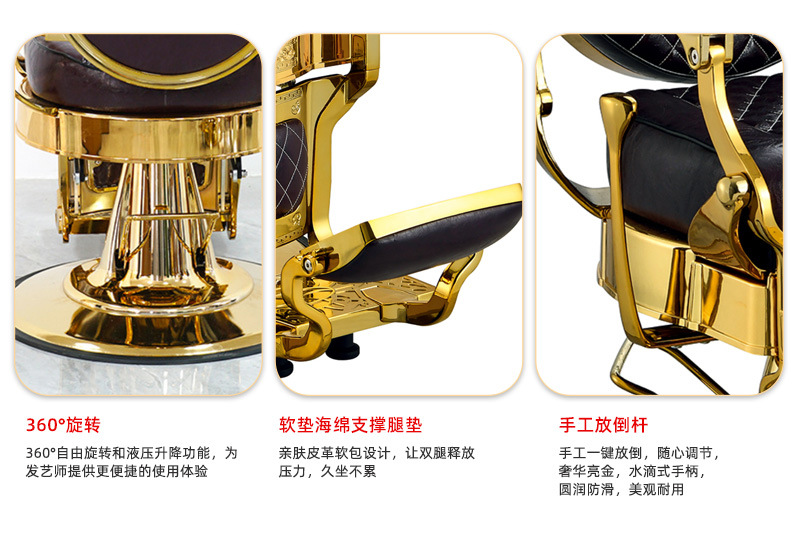 360°旋转

360°自由旋转和液压升降功能，为发艺师提供更便捷的使用体验

软垫海绵支撑腿垫

亲肤皮革软包设计，让双腿释放压力，久坐不累

手工放倒杆

手工一键放倒，随心调节，奢华亮金，水滴式手柄，圆润防滑，美观耐用