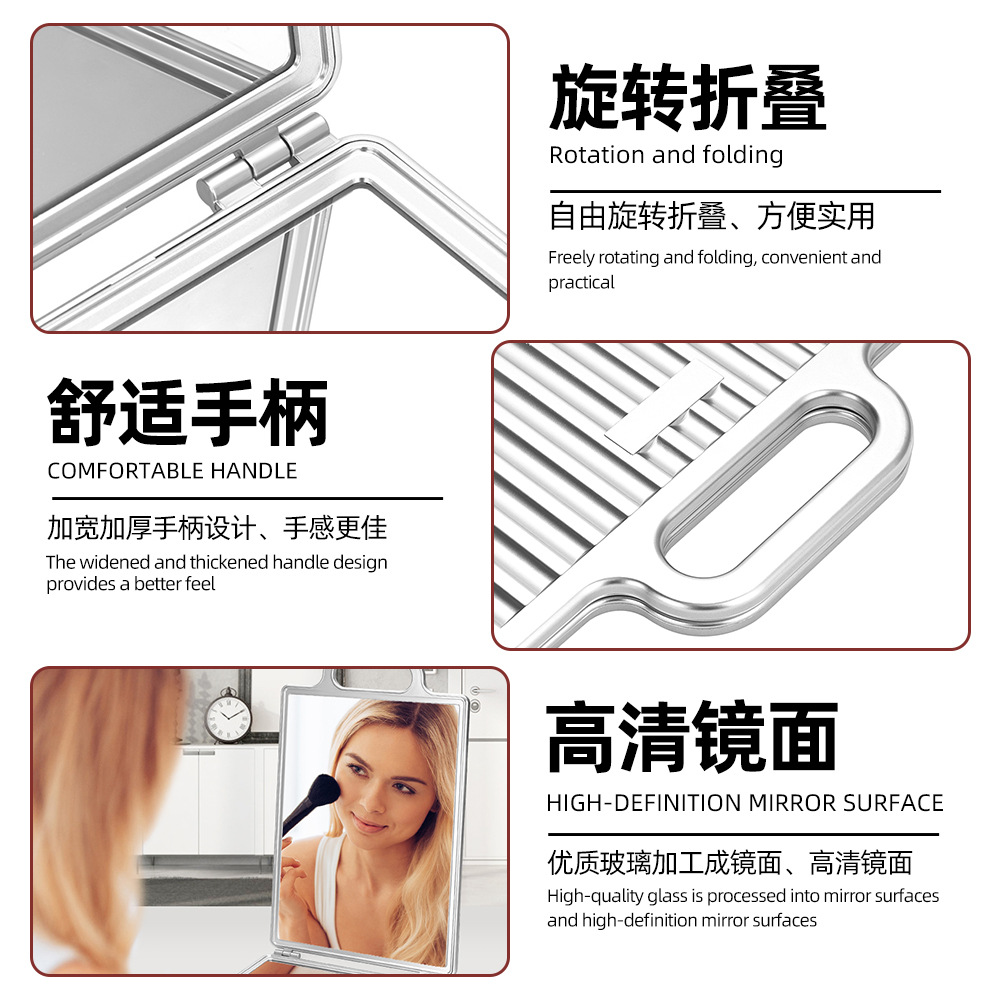 旋转折叠
Rotation and folding

自由旋转折叠、方便实用
Freely rotating and folding, convenient and practical

舒适手柄
COMFORTABLE HANDLE

加宽加厚手柄设计、手感更佳
The widened and thickened handle design provides a better feel

高清镜面
HIGH-DEFINITION MIRROR SURFACE

优质玻璃加工成镜面、高清镜面
High-quality glass is processed into mirror surfaces and high-definition mirror surfaces