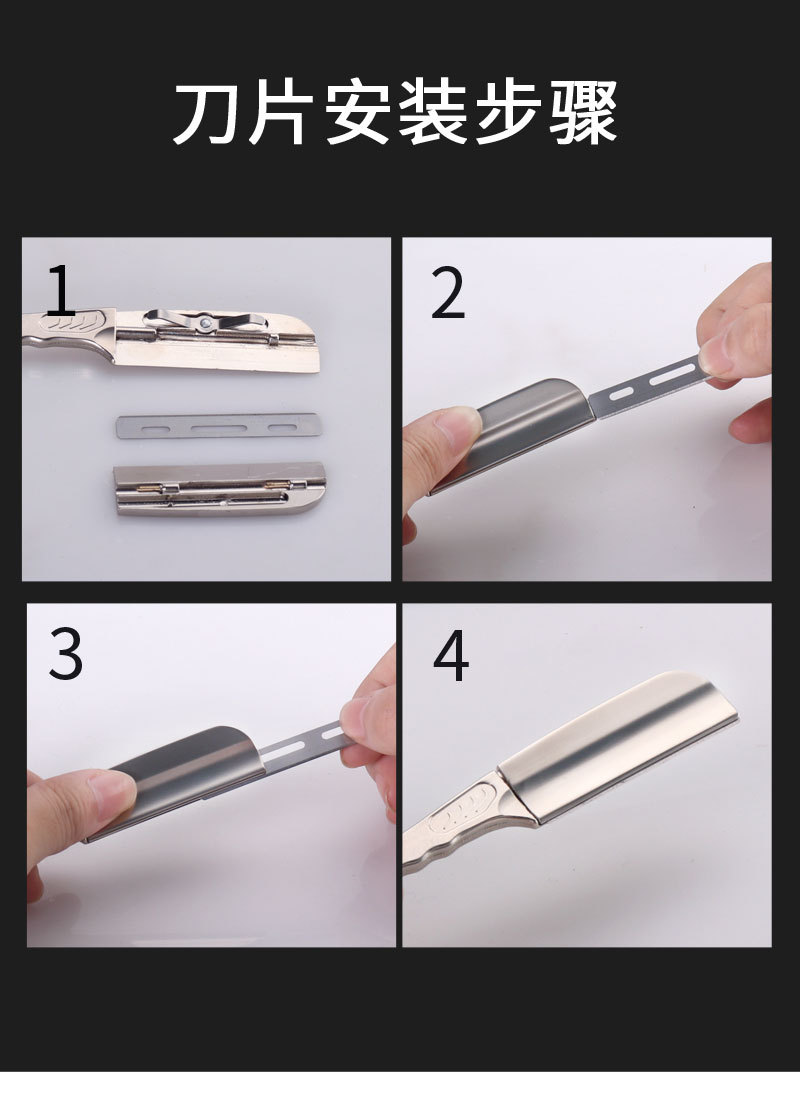 刀片安装步骤

1

2

3

4