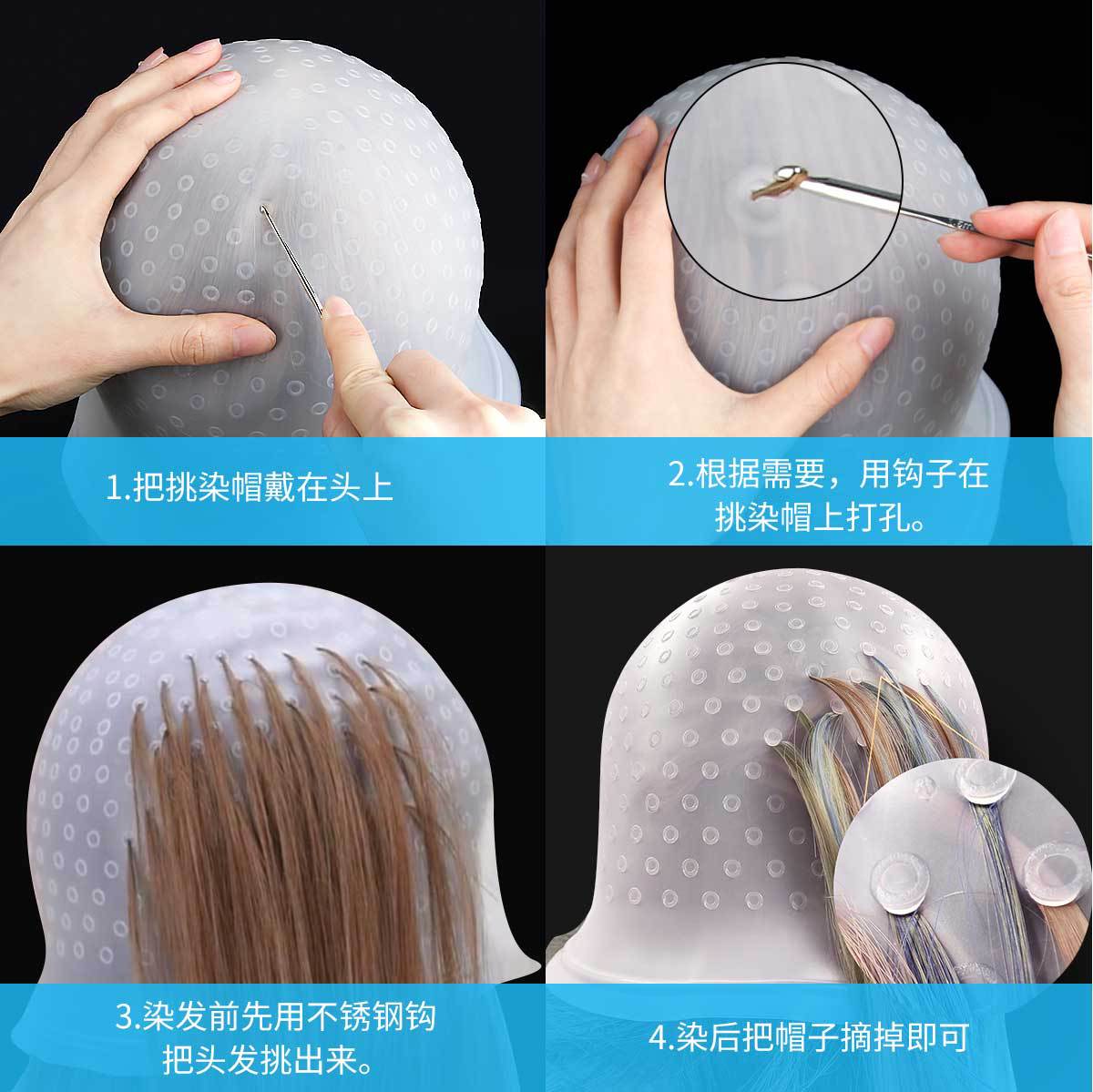 1.把挑染帽戴在头上

2.根据需要，用钩子在挑染帽上打孔。

3.染发前先用不锈钢钩把头发挑出来。

4.染后把帽子摘掉即可