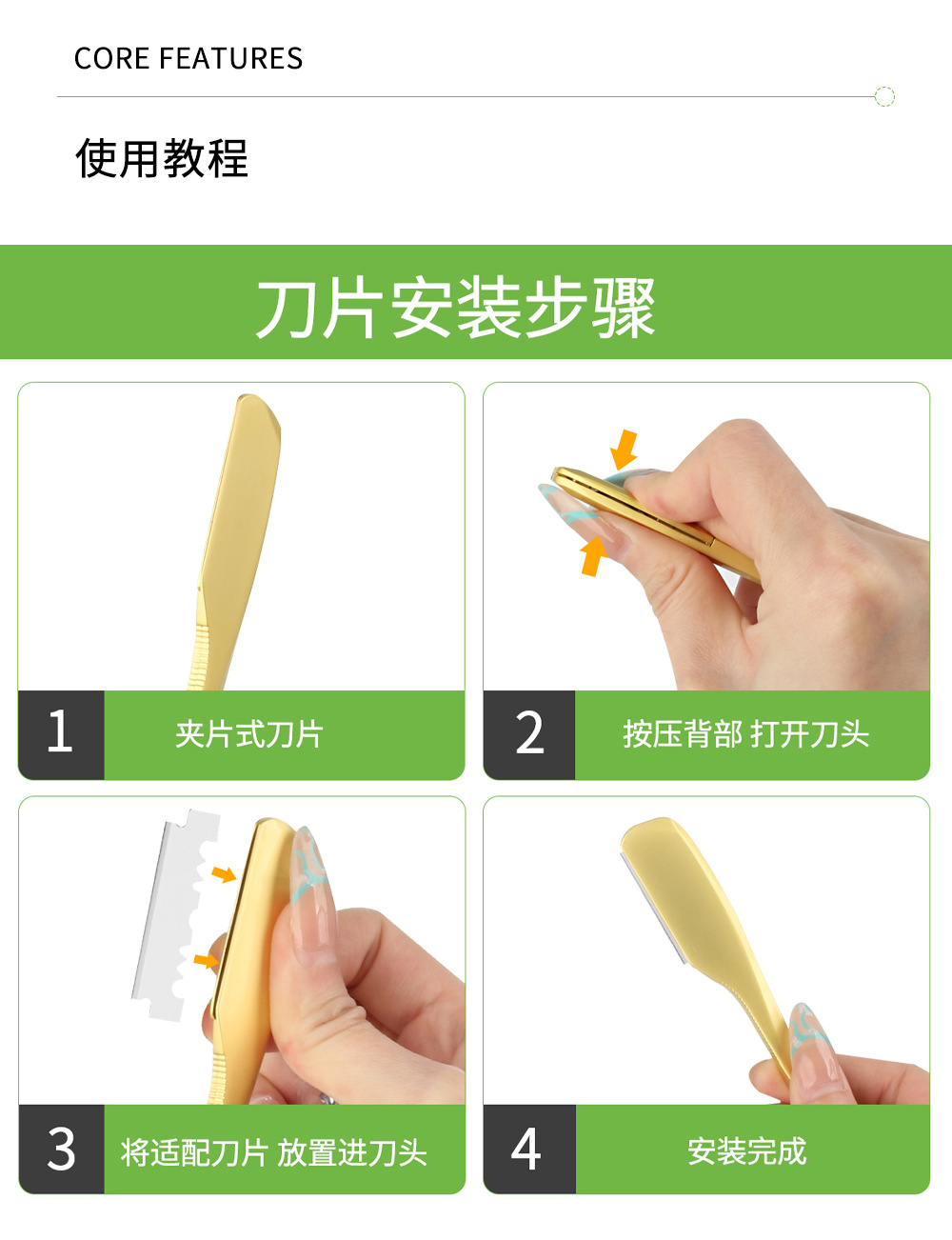 CORE FEATURES

使用教程

刀片安装步骤

1 夹片式刀片

2 按压背部 打开刀头

3 将适配刀片 放置进刀头

4 安装完成