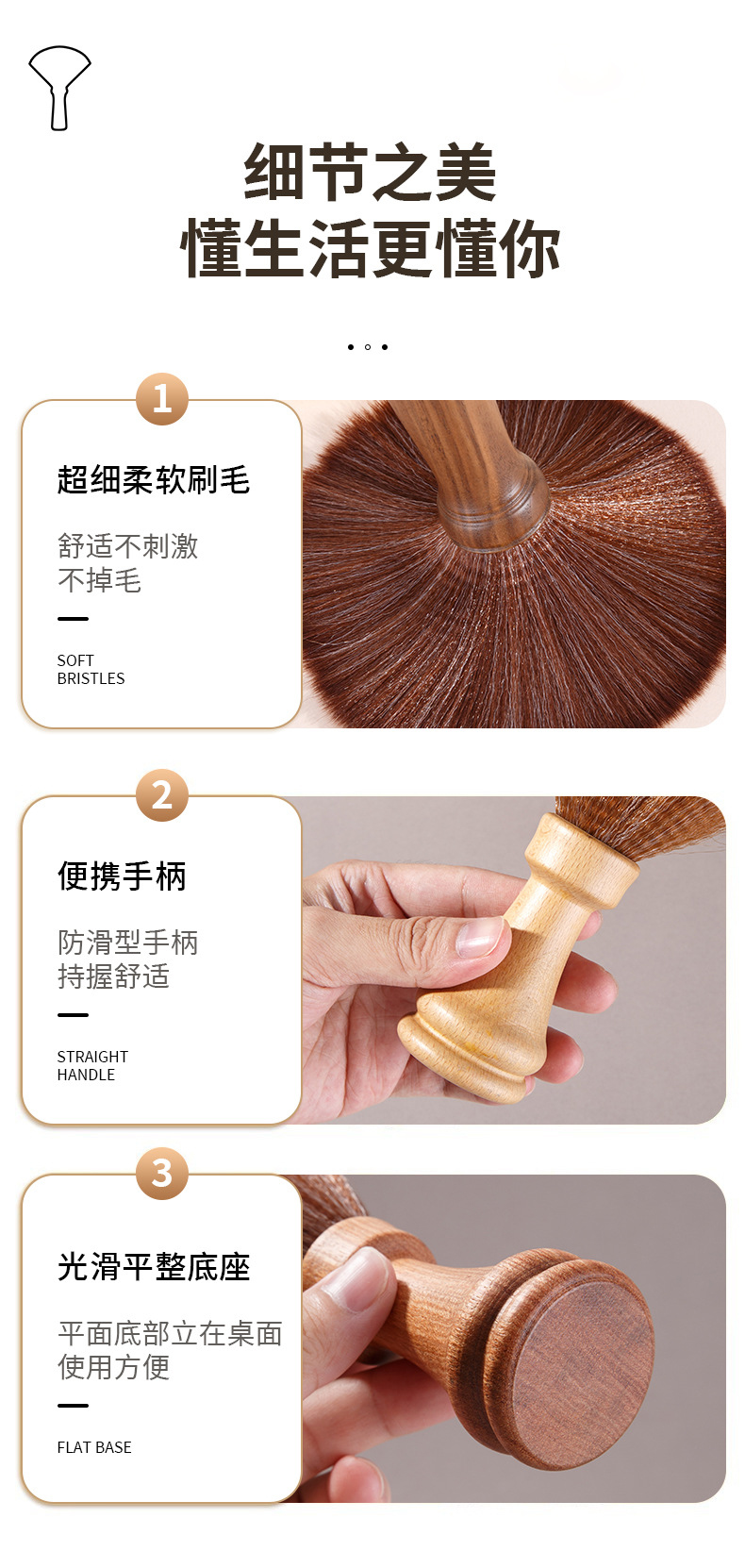 细节之美
懂生活更懂你

1

超细柔软刷毛

舒适不刺激
不掉毛

SOFT
BRISTLES

2

便携手柄

防滑型手柄
持握舒适

STRAIGHT
HANDLE

3

光滑平整底座

平面底部立在桌面
使用方便

FLAT BASE