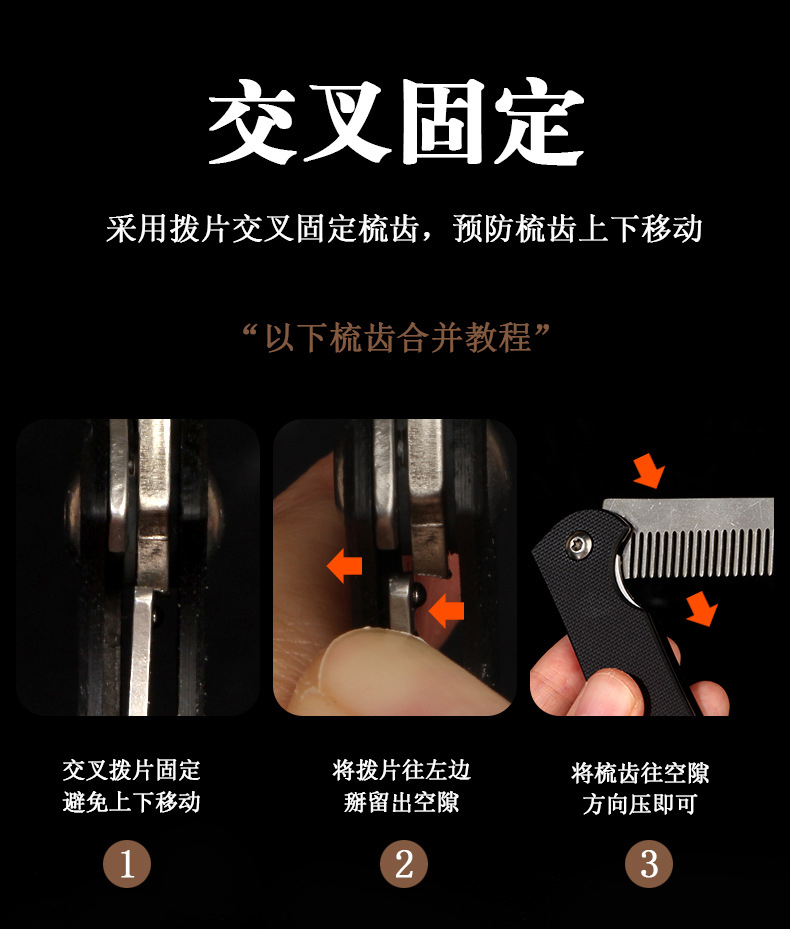 交叉固定

采用拨片交叉固定梳齿，预防梳齿上下移动

“以下梳齿合并教程”

交叉拨片固定
避免上下移动

1

将拨片往左边
掰留出空隙

2

将梳齿往空隙
方向压即可

3