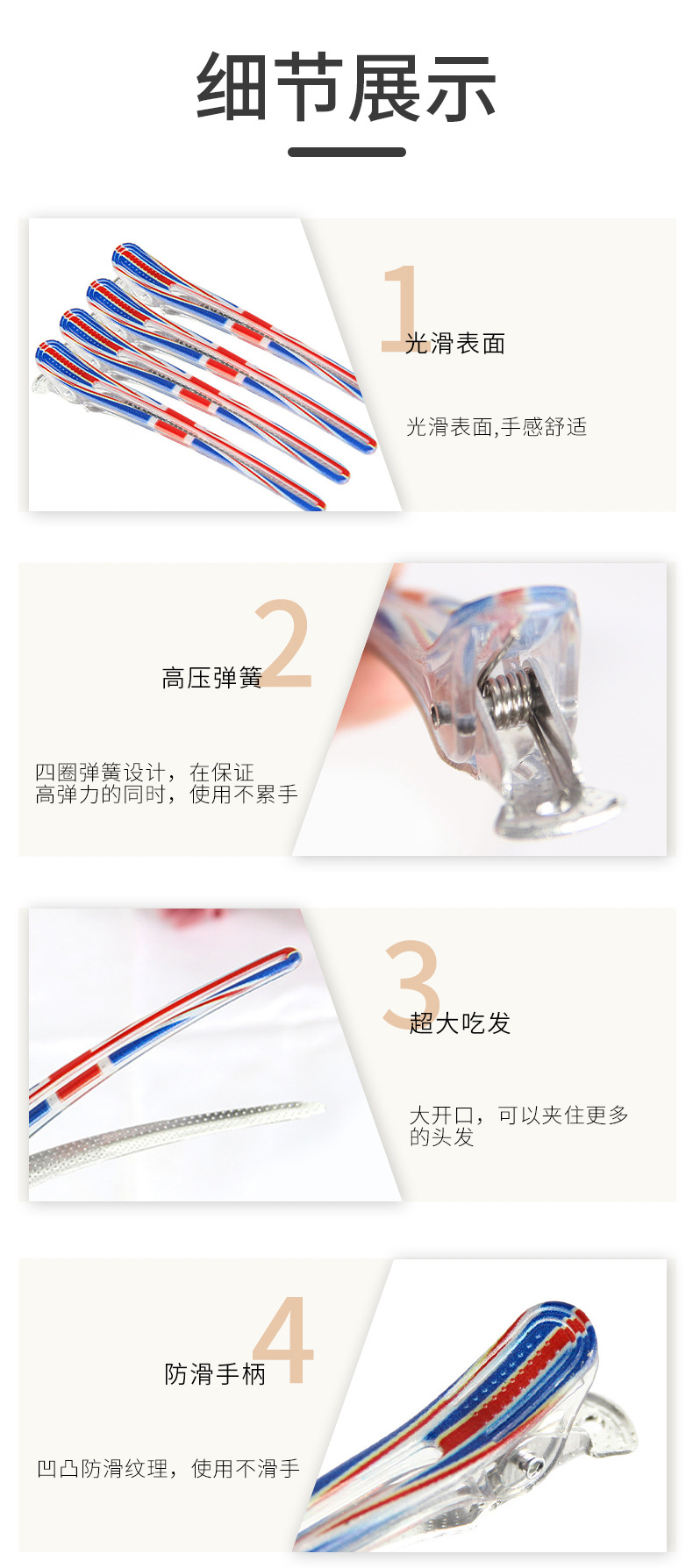 细节展示

1
光滑表面

光滑表面,手感舒适

2
高压弹簧

四圈弹簧设计，在保证高弹力的同时，使用不累手

3
超大吃发

大开口，可以夹住更多的头发

4
防滑手柄

凹凸防滑纹理，使用不滑手