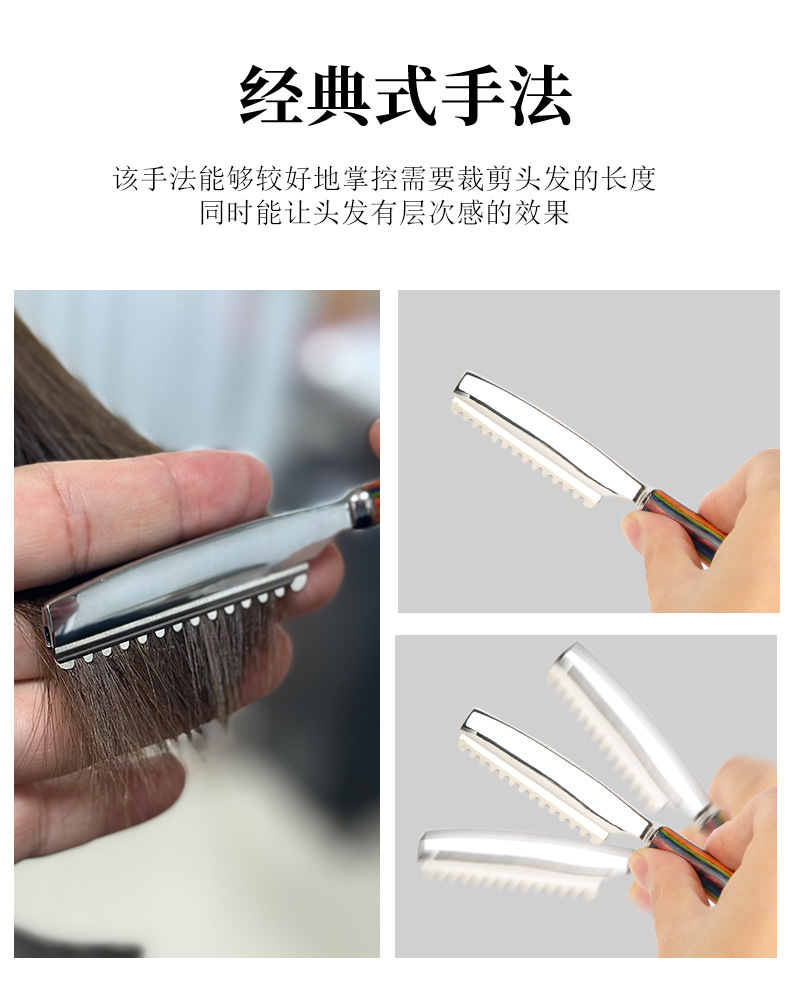 经典式手法

该手法能够较好地掌控需要裁剪头发的长度
同时能让头发有层次感的效果