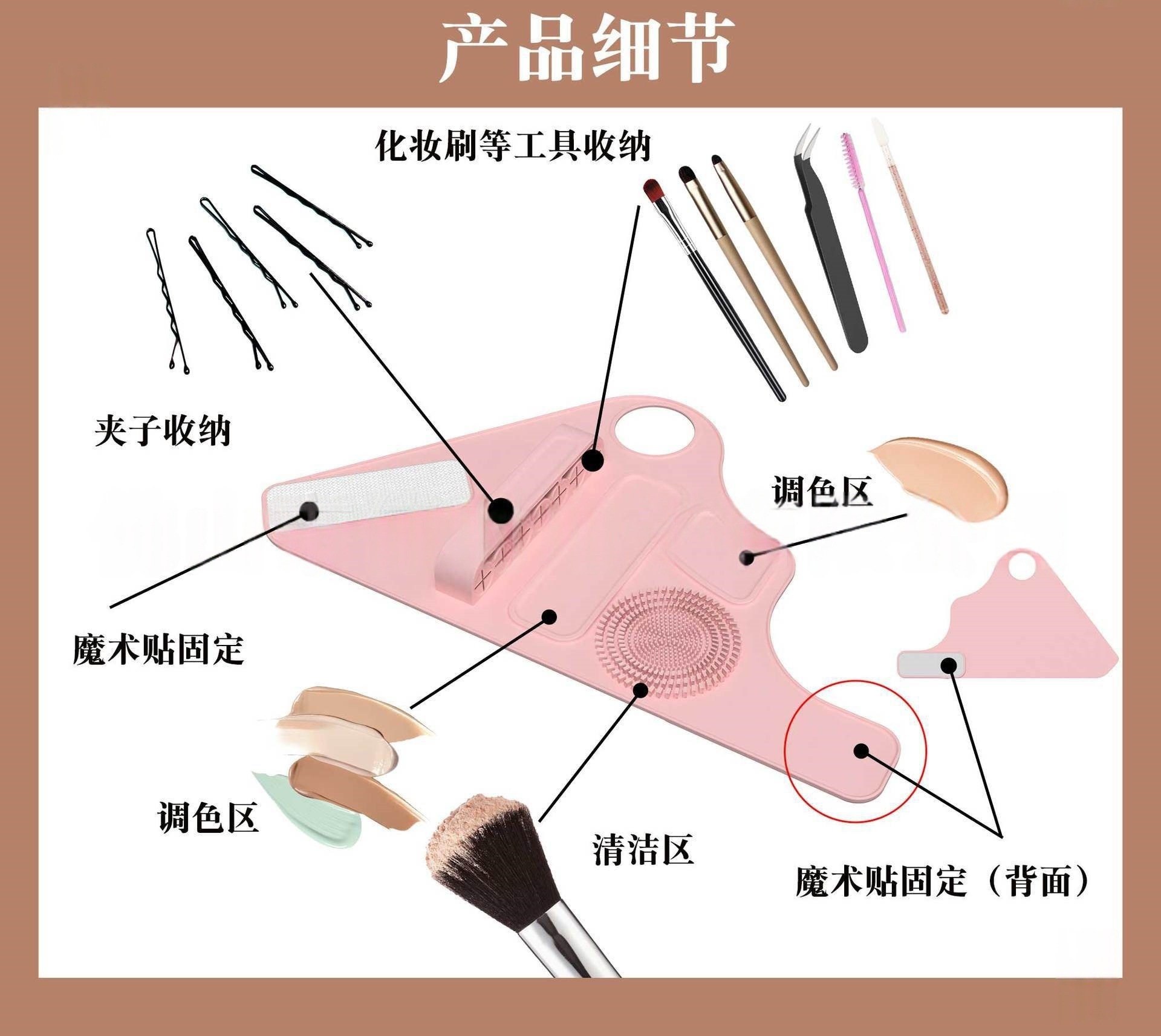 产品细节

化妆刷等工具收纳

夹子收纳

调色区

魔术贴固定

调色区

清洁区

魔术贴固定（背面）