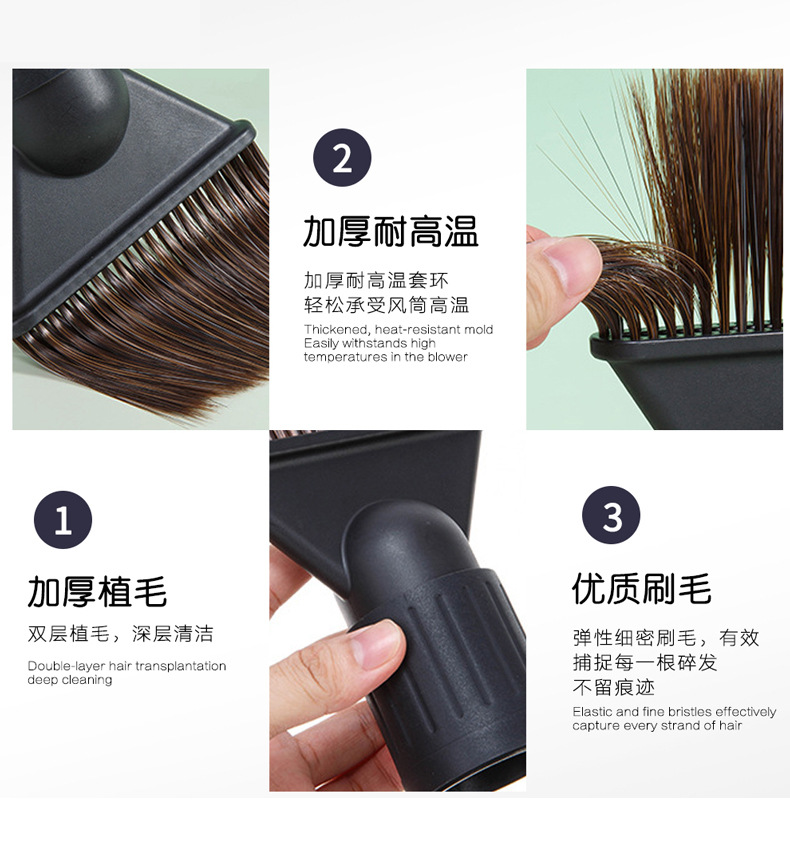 2

加厚耐高温

加厚耐高温套环
轻松承受风筒高温

Thickened, heat-resistant mold
Easily withstands high temperatures in the blower

1

加厚植毛

双层植毛，深层清洁

Double-layer hair transplantation deep cleaning

3

优质刷毛

弹性细密刷毛，有效
捕捉每一根碎发
不留痕迹

Elastic and fine bristles effectively capture every strand of hair