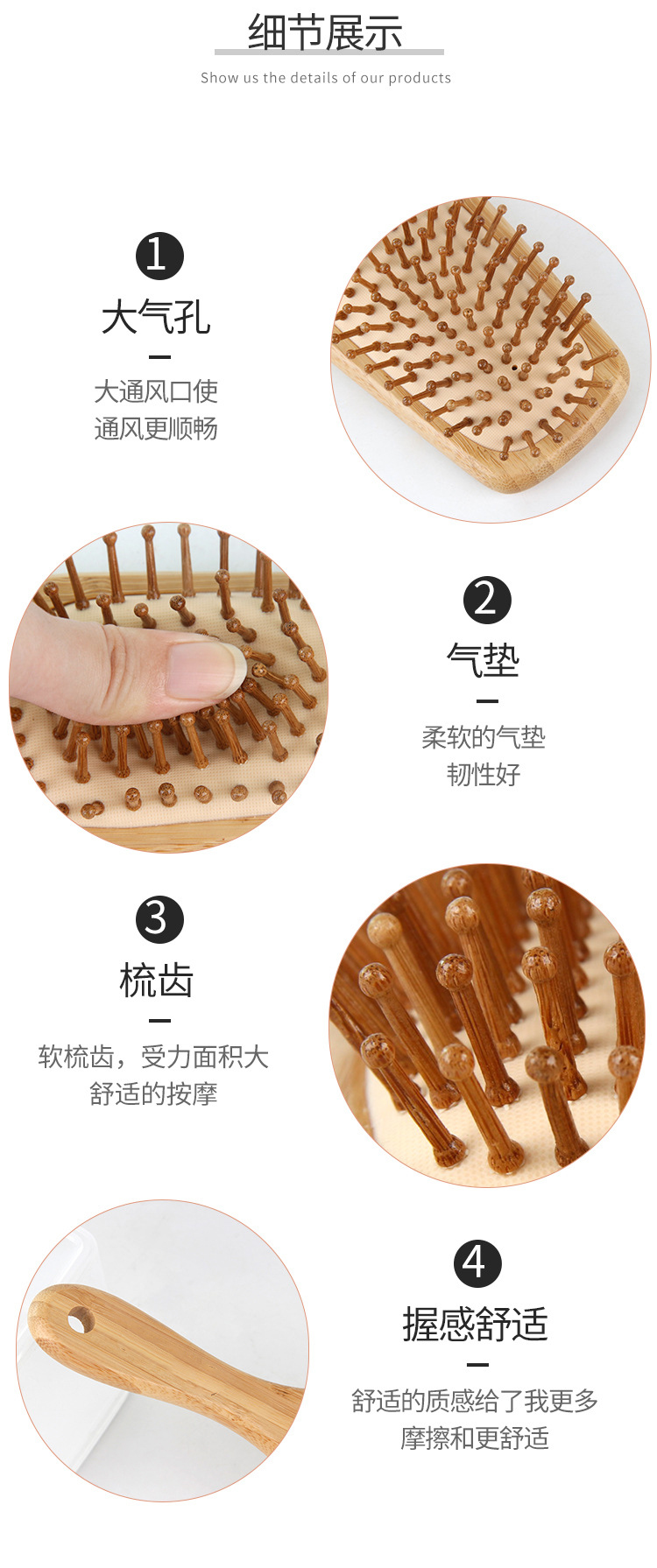 细节展示

Show us the details of our products

1

大气孔

大通风口使
通风更顺畅

2

气垫

柔软的气垫
韧性好

3

梳齿

软梳齿，受力面积大
舒适的按摩

4

握感舒适

舒适的质感给了我更多
摩擦和更舒适