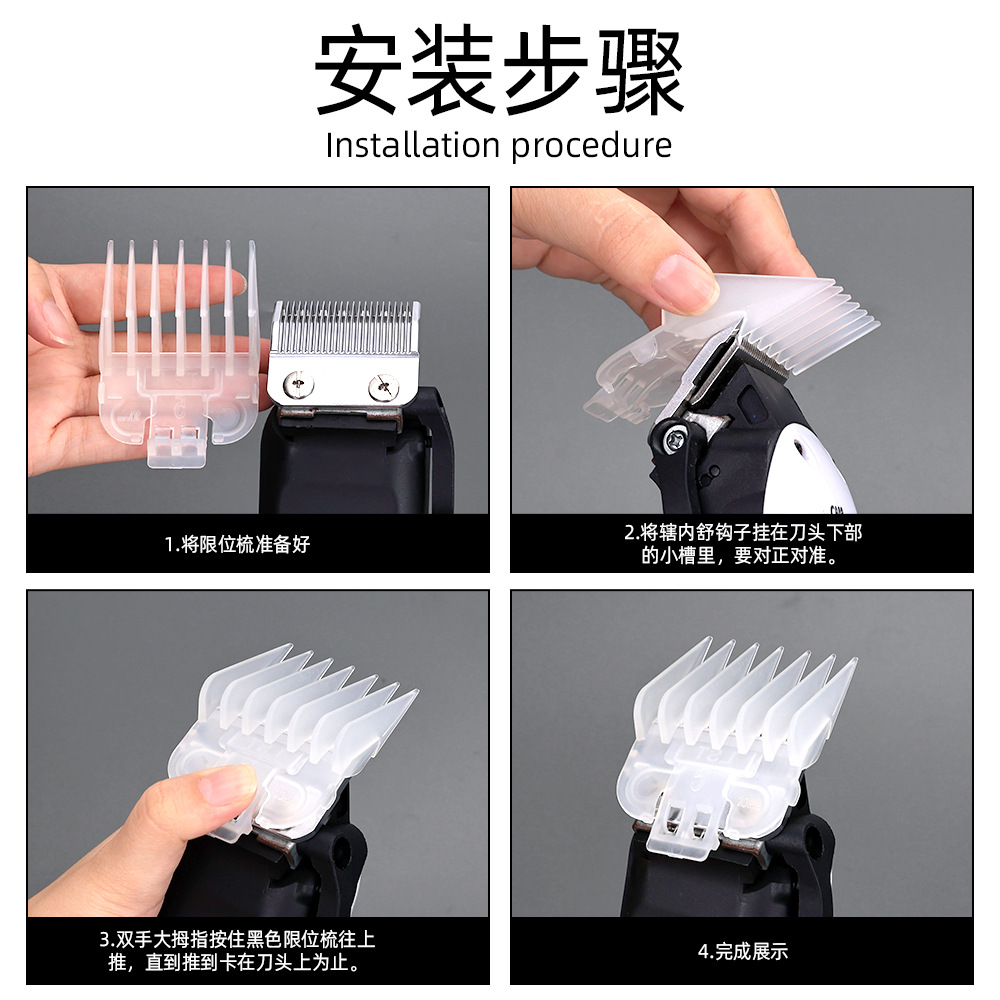 安装步骤
Installation procedure

1.将限位梳准备好

2.将辖内舒钩子挂在刀头下部的小槽里，要对正对准。

3.双手大拇指按住黑色限位梳往上推，直到推到卡在刀头上为止。

4.完成展示