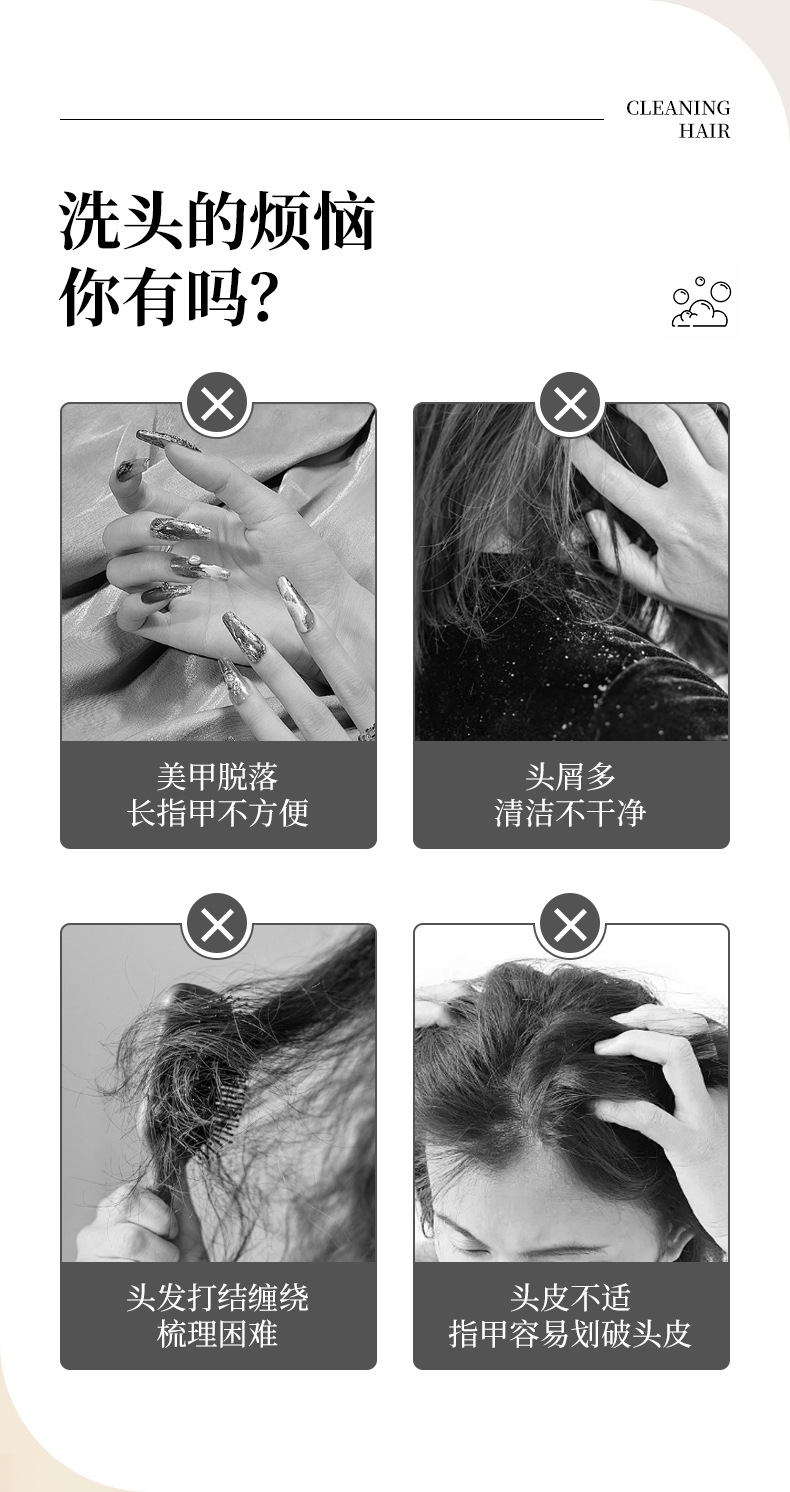 CLEANING
HAIR

洗头的烦恼
你有吗?

美甲脱落
长指甲不方便

头屑多
清洁不干净

头发打结缠绕
梳理困难

头皮不适
指甲容易划破头皮