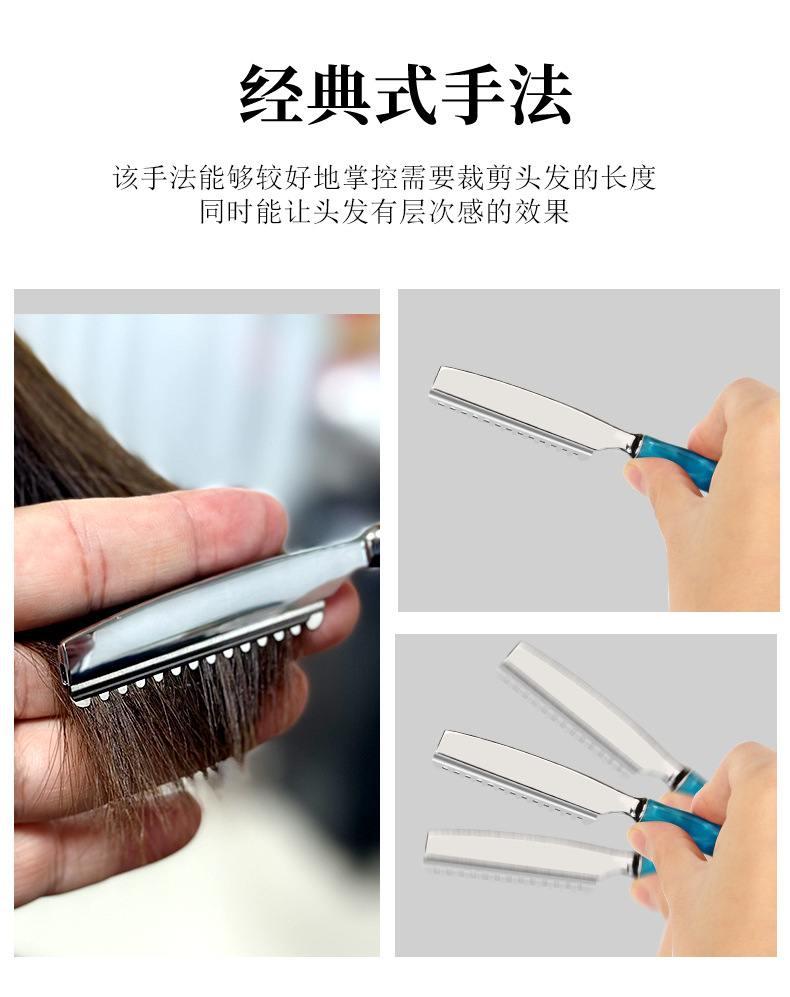 经典式手法

该手法能够较好地掌控需要裁剪头发的长度
同时能让头发有层次感的效果