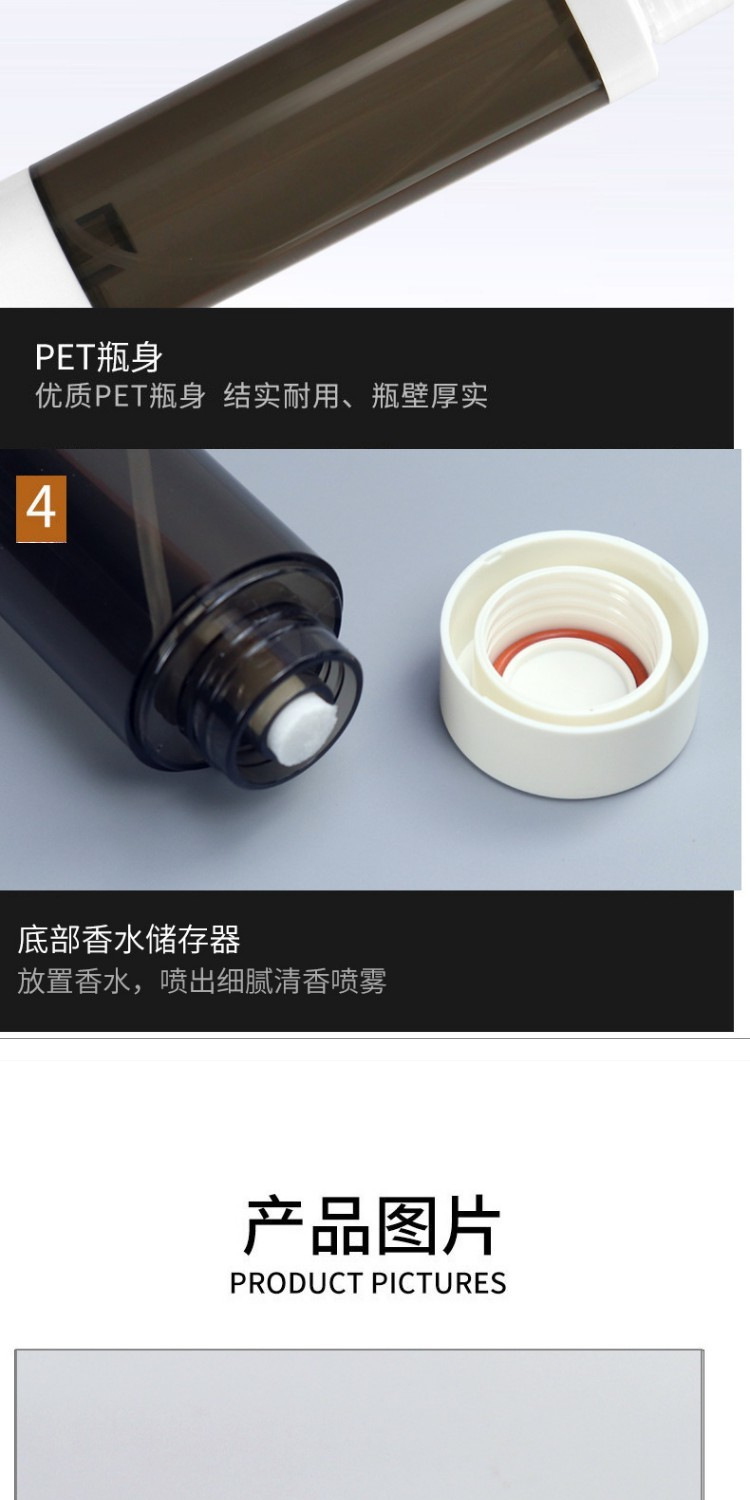 PET瓶身
优质PET瓶身 结实耐用、瓶壁厚实

4

底部香水储存器
放置香水，喷出细腻清香喷雾

产品图片
PRODUCT PICTURES