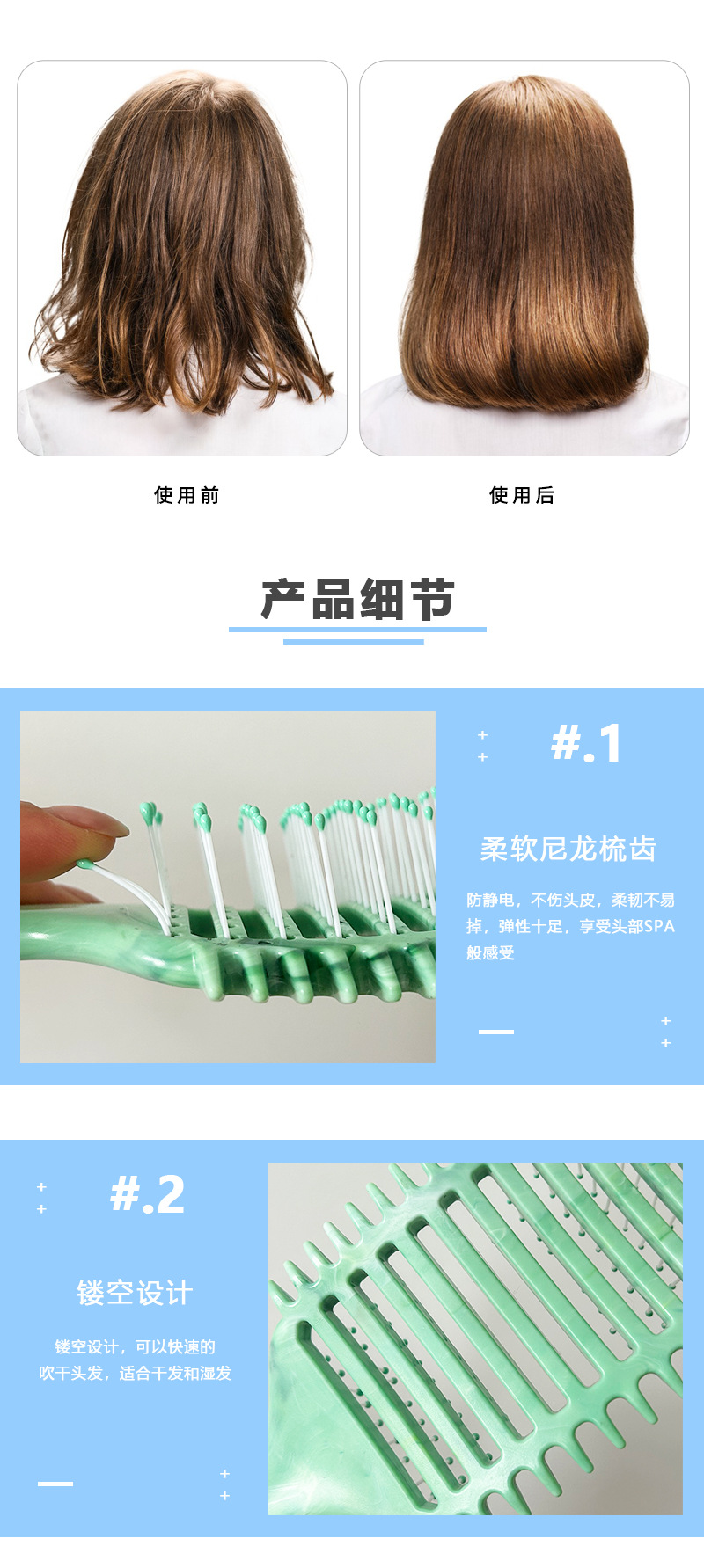 使用前

使用后

产品细节

#.1

柔软尼龙梳齿

防静电，不伤头皮，柔韧不易掉，弹性十足，享受头部SPA般感受

#.2

镂空设计

镂空设计，可以快速的吹干头发，适合干发和湿发