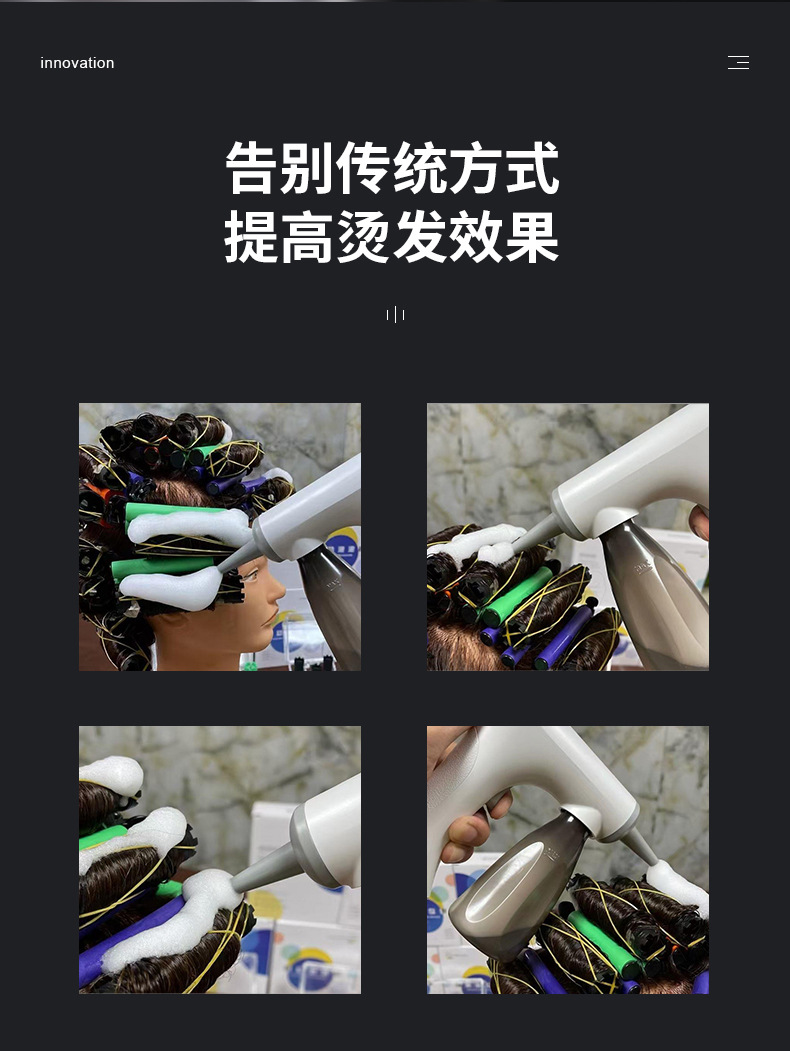 innovation

告别传统方式
提高烫发效果