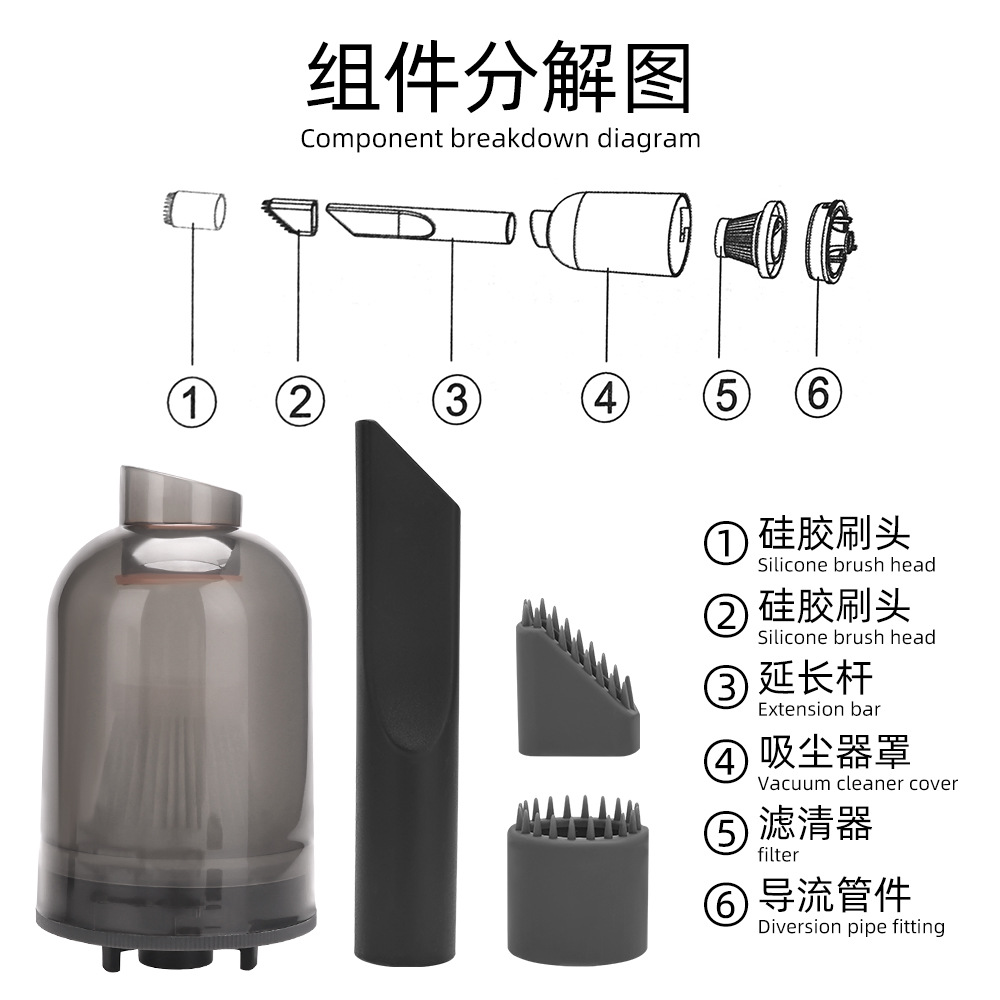 组件分解图
Component breakdown diagram

①
②
③
④
⑤
⑥

① 硅胶刷头
Silicone brush head
② 硅胶刷头
Silicone brush head
③ 延长杆
Extension bar
④ 吸尘器罩
Vacuum cleaner cover
⑤ 滤清器
filter
⑥ 导流管件
Diversion pipe fitting