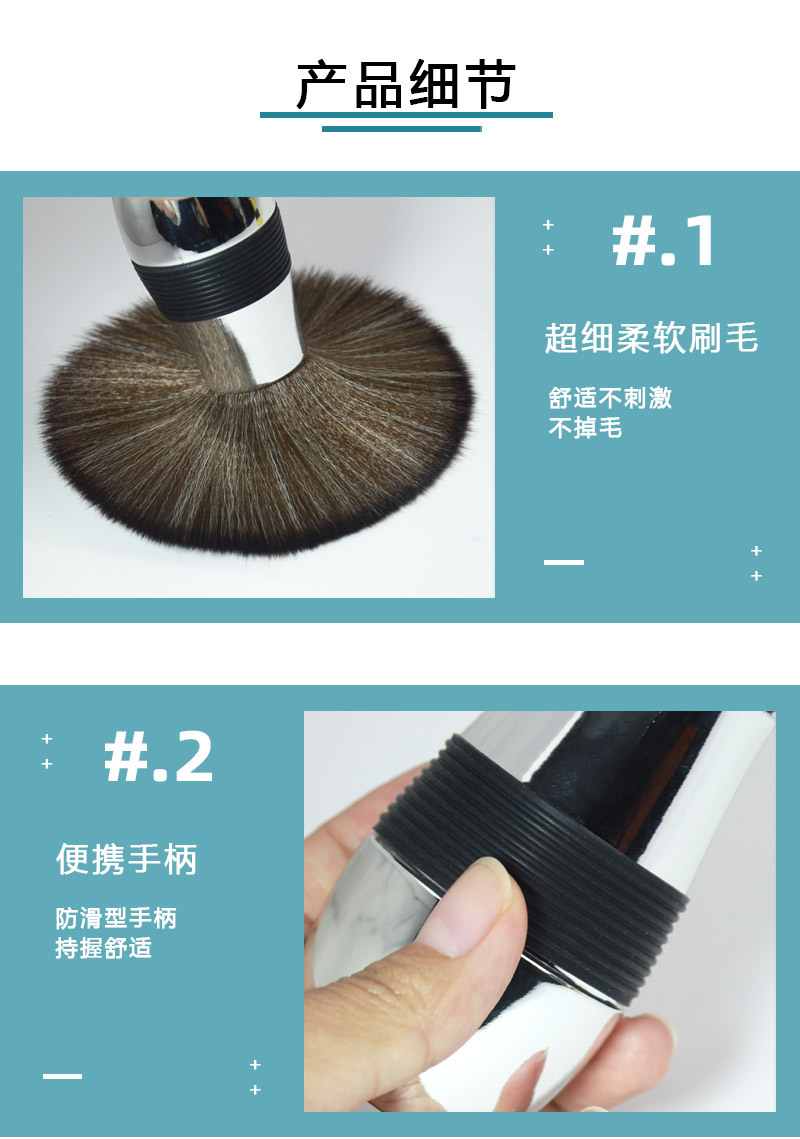 产品细节

#.1

超细柔软刷毛

舒适不刺激
不掉毛

#.2

便携手柄

防滑型手柄
持握舒适