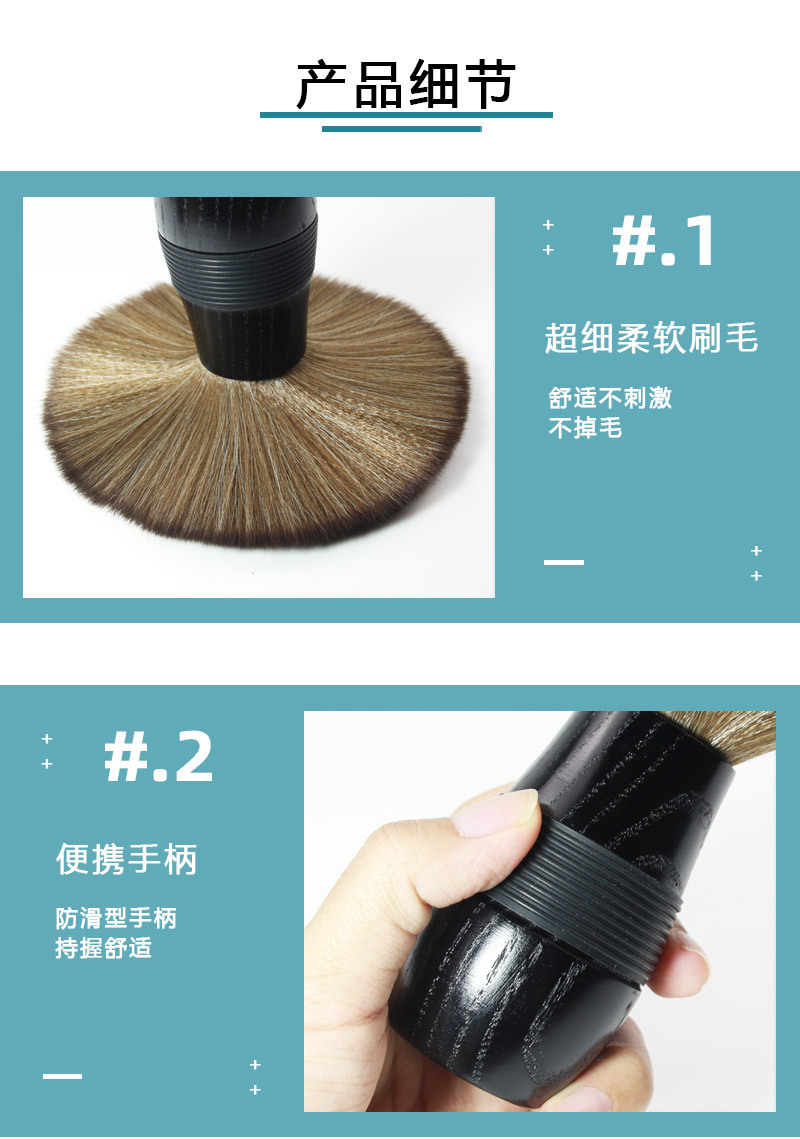 产品细节

#.1

超细柔软刷毛

舒适不刺激
不掉毛

#.2

便携手柄

防滑型手柄
持握舒适