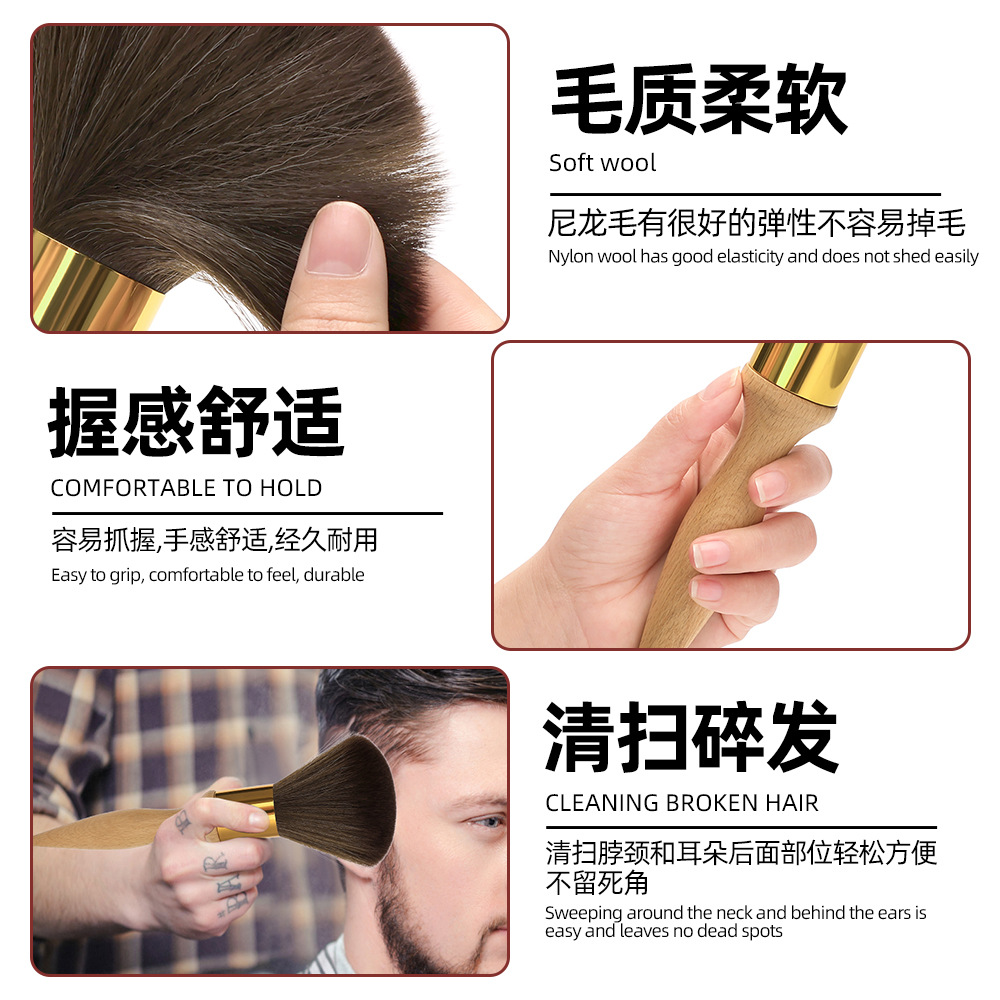 毛质柔软

Soft wool

尼龙毛有很好的弹性不容易掉毛

Nylon wool has good elasticity and does not shed easily

握感舒适

COMFORTABLE TO HOLD

容易抓握,手感舒适,经久耐用

Easy to grip, comfortable to feel, durable

清扫碎发

CLEANING BROKEN HAIR

清扫脖颈和耳朵后面部位轻松方便不留死角

Sweeping around the neck and behind the ears is easy and leaves no dead spots